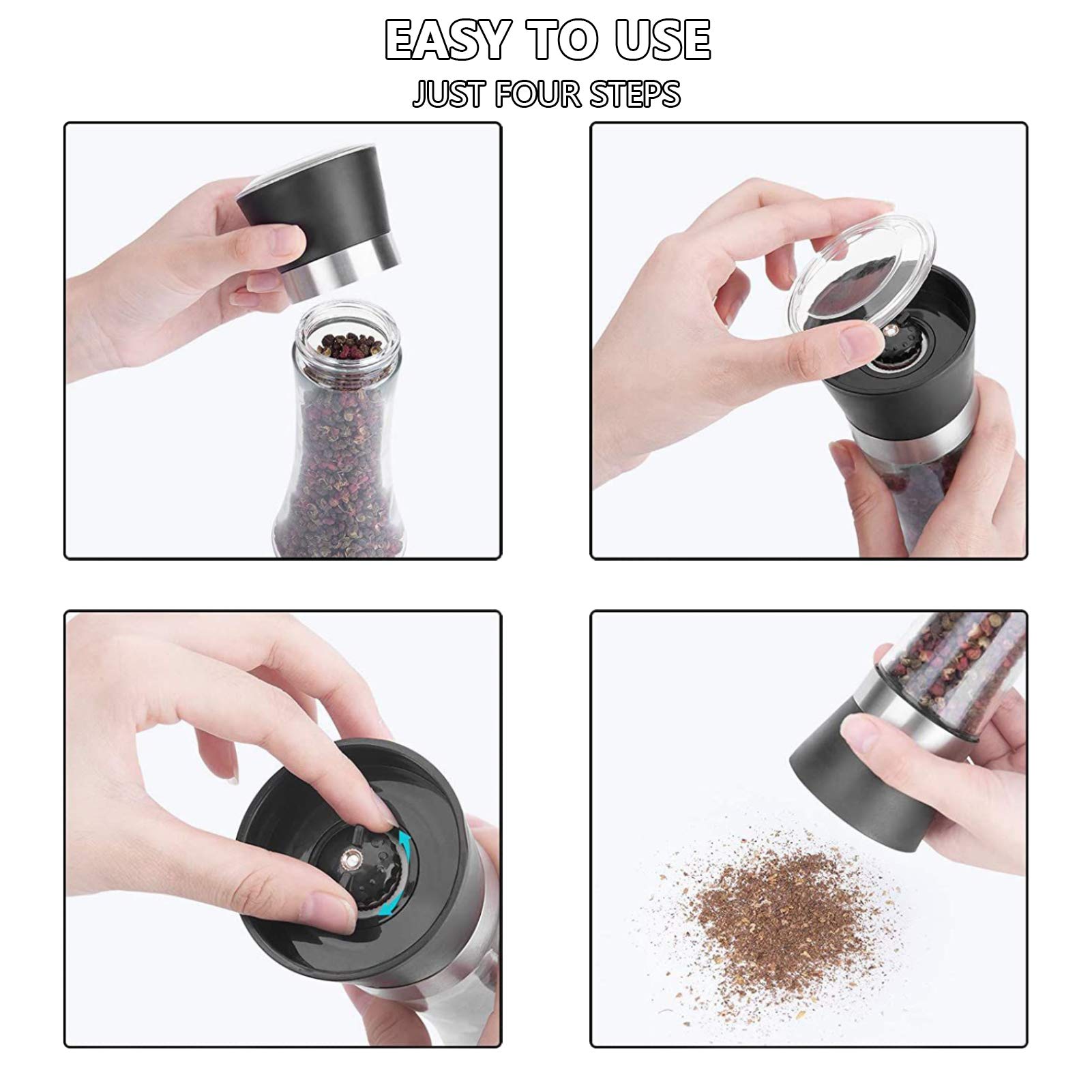 EASY TO USE
JUST FOUR STEPS