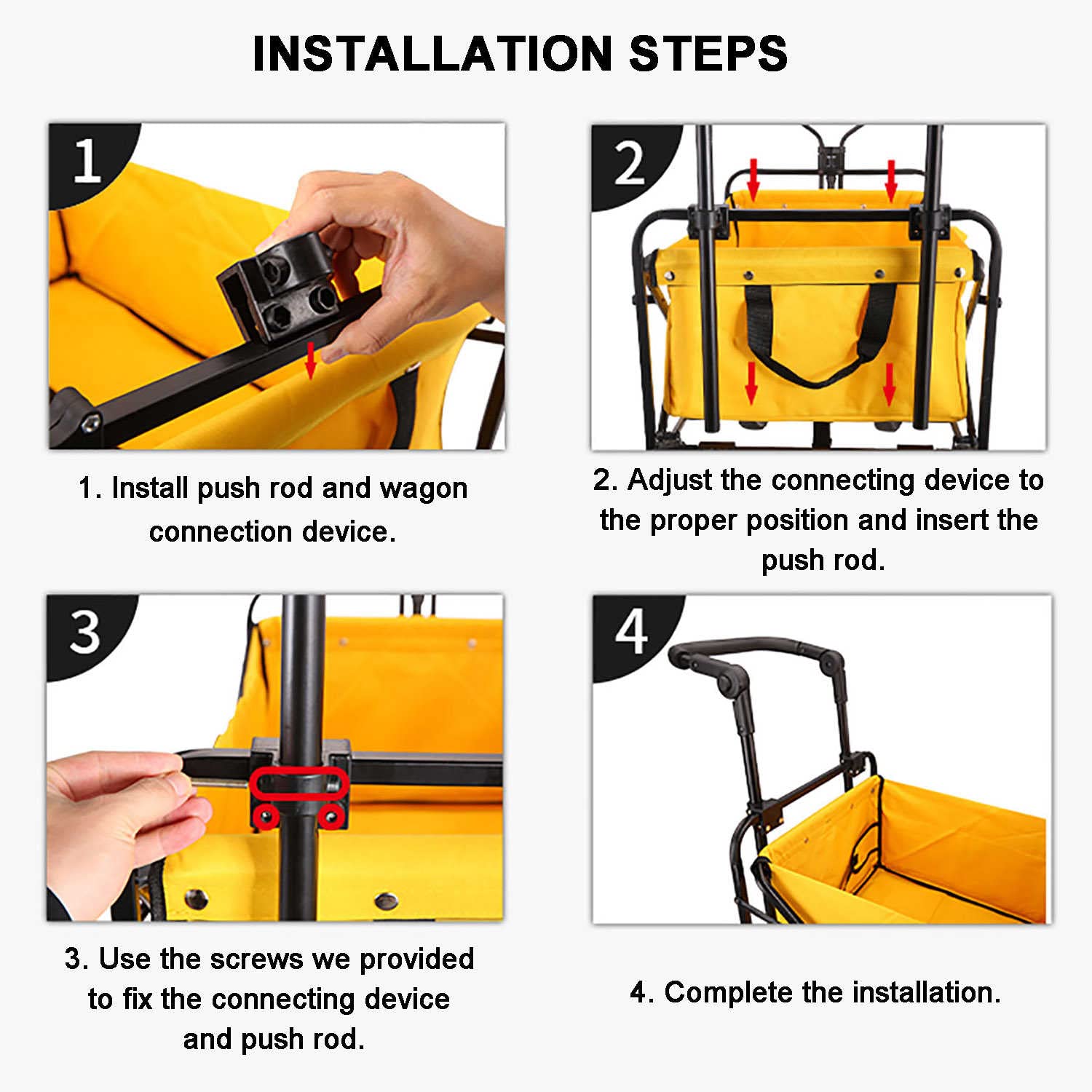 INSTALLATION STEPS

1

1. Install push rod and wagon connection device.

2

2. Adjust the connecting device to the proper position and insert the push rod.

3

3. Use the screws we provided to fix the connecting device and push rod.

4

4. Complete the installation.