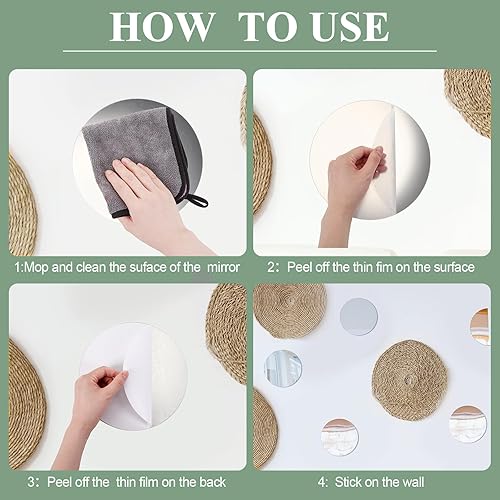 HOW TO USE

1:Mop and clean the suface of the mirror

2: Peel off the thin fim on the surface

3: Peel off the thin film on the back

4: Stick on the wall