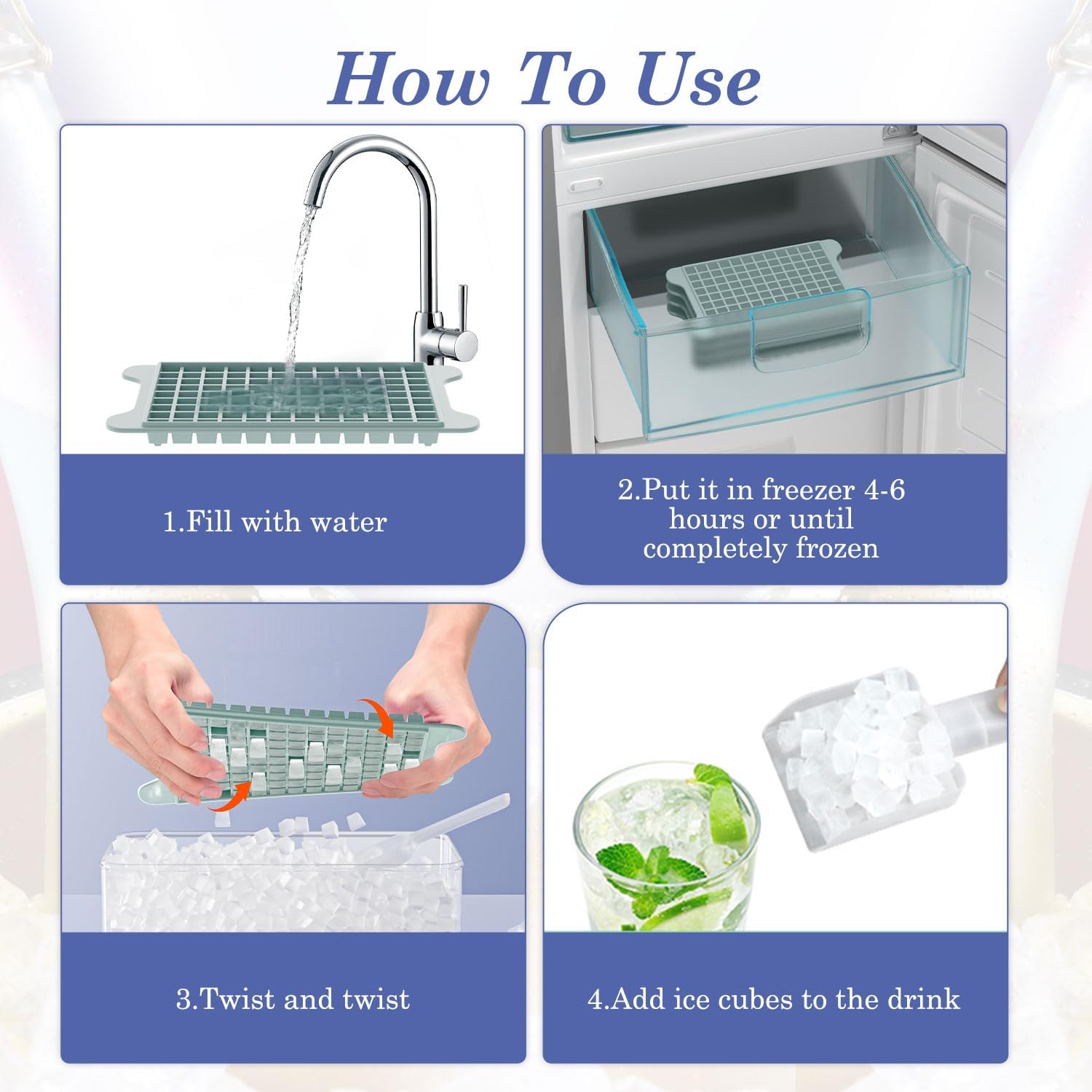 How To Use

1.Fill with water

2.Put it in freezer 4-6 hours or until completely frozen

3.Twist and twist

4.Add ice cubes to the drink