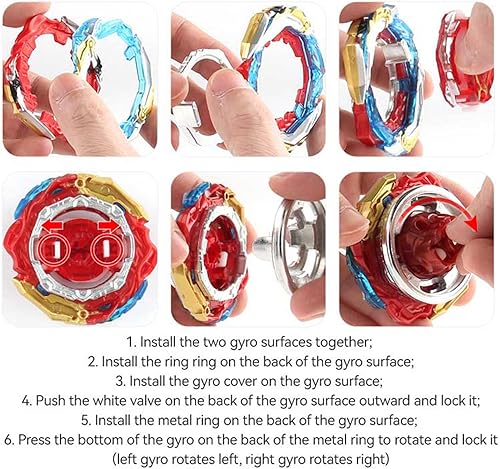 1. Install the two gyro surfaces together;
2. Install the ring ring on the back of the gyro surface;
3. Install the gyro cover on the gyro surface;
4. Push the white valve on the back of the gyro surface outward and lock it;
5. Install the metal ring on the back of the gyro surface;
6. Press the bottom of the gyro on the back of the metal ring to rotate and lock it (left gyro rotates left, right gyro rotates right)