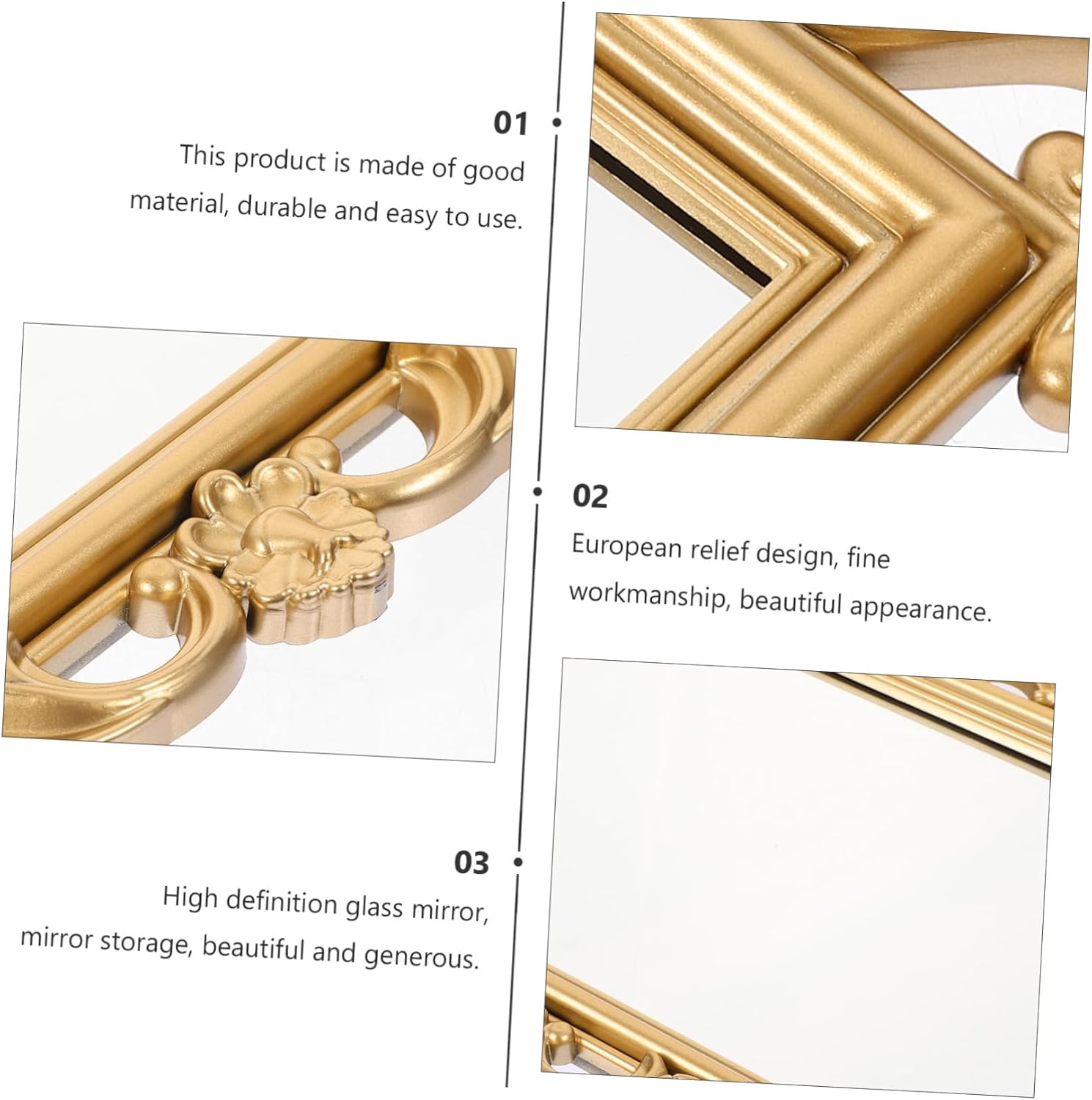 01

This product is made of good material, durable and easy to use.

02

European relief design, fine workmanship, beautiful appearance.

03

High definition glass mirror, mirror storage, beautiful and generous.