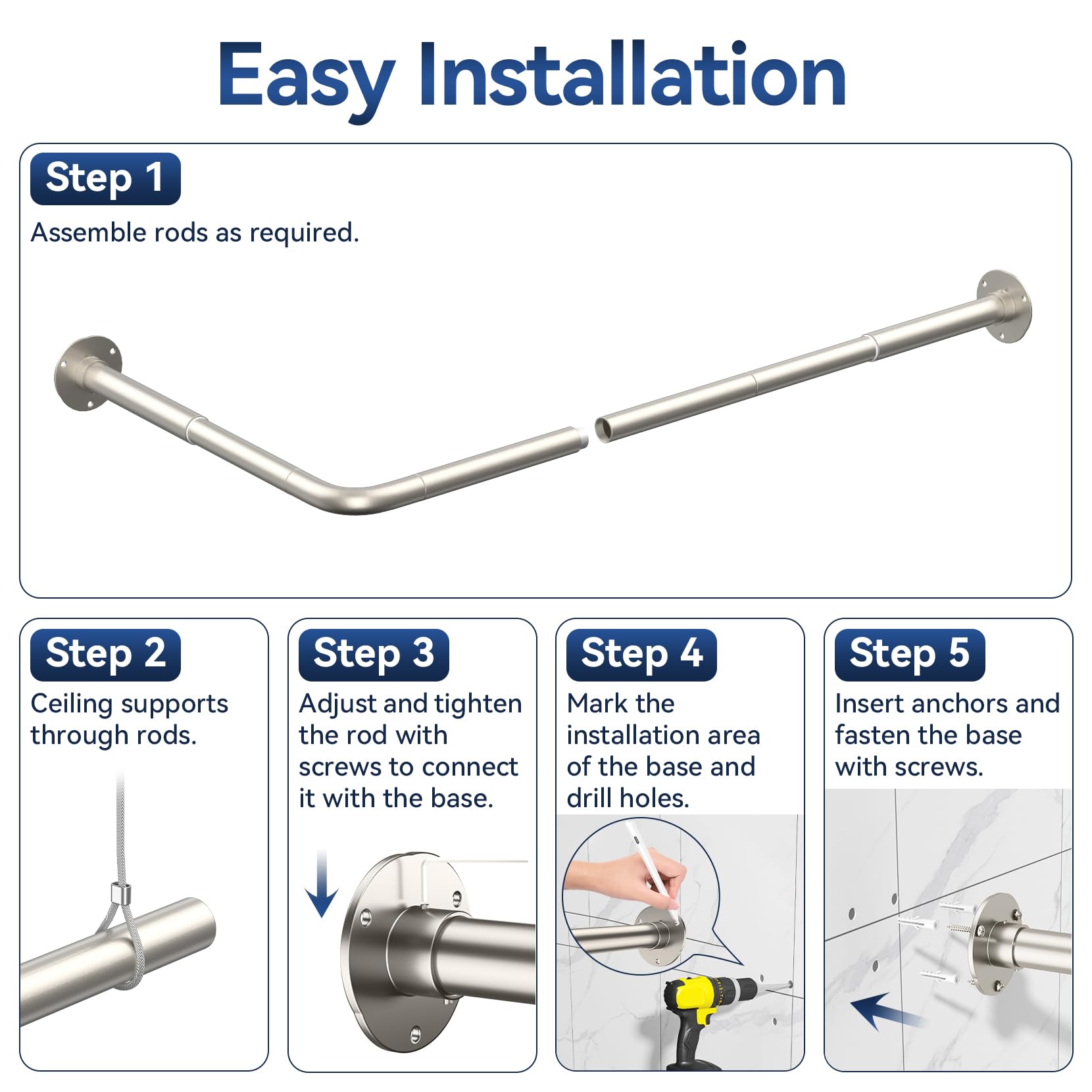 Easy Installation

Step 1
Assemble rods as required.

Step 2
Ceiling supports through rods.

Step 3
Adjust and tighten the rod with screws to connect it with the base.

Step 4
Mark the installation area of the base and drill holes.

Step 5
Insert anchors and fasten the base with screws.