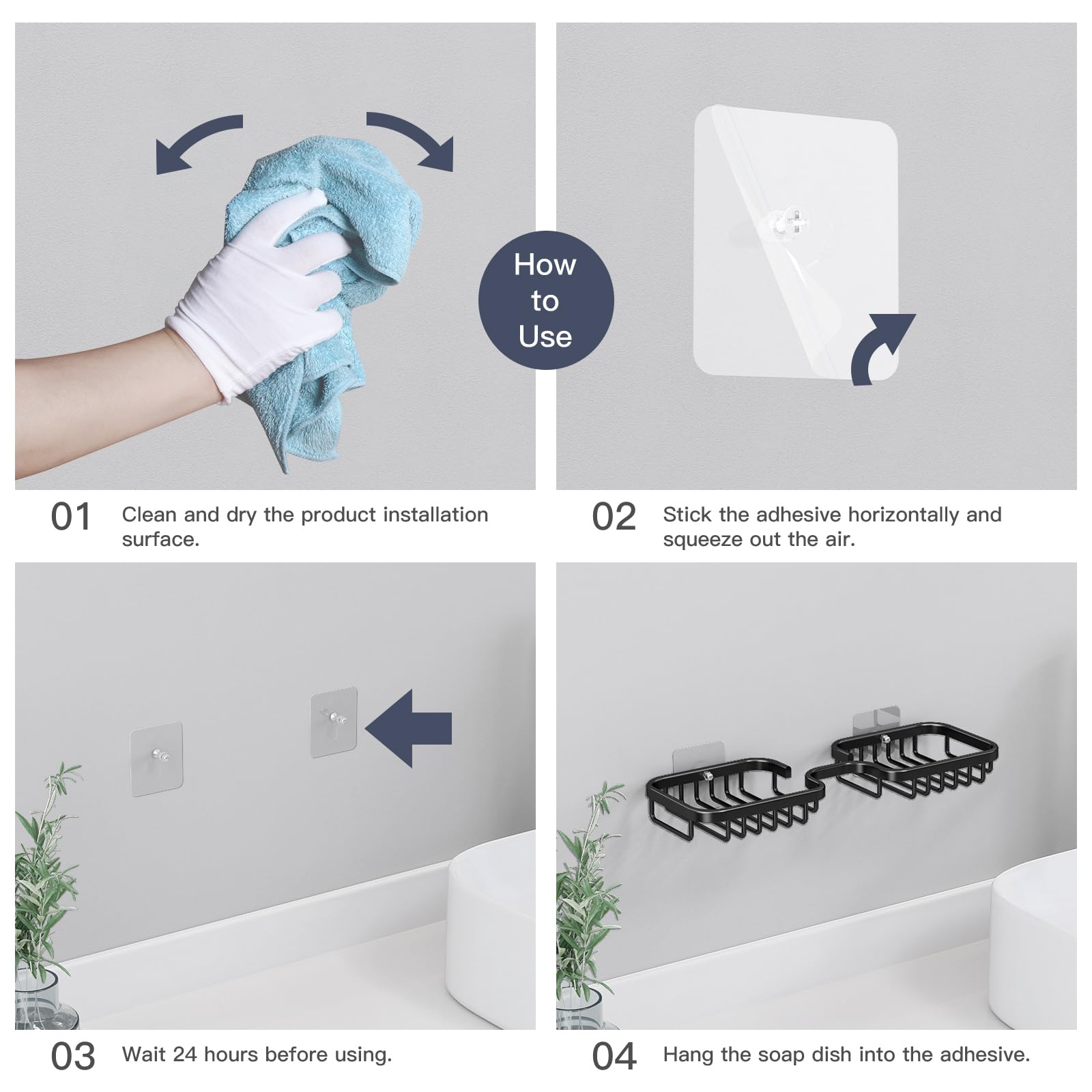 How to Use

01 Clean and dry the product installation surface.

02 Stick the adhesive horizontally and squeeze out the air.

03 Wait 24 hours before using.

04 Hang the soap dish into the adhesive.