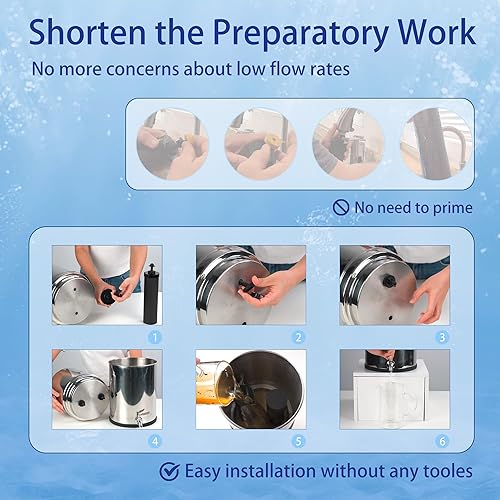 Shorten the Preparatory Work

No more concerns about low flow rates

No need to prime

1

2

3

4

5

6

Easy installation without any tooles