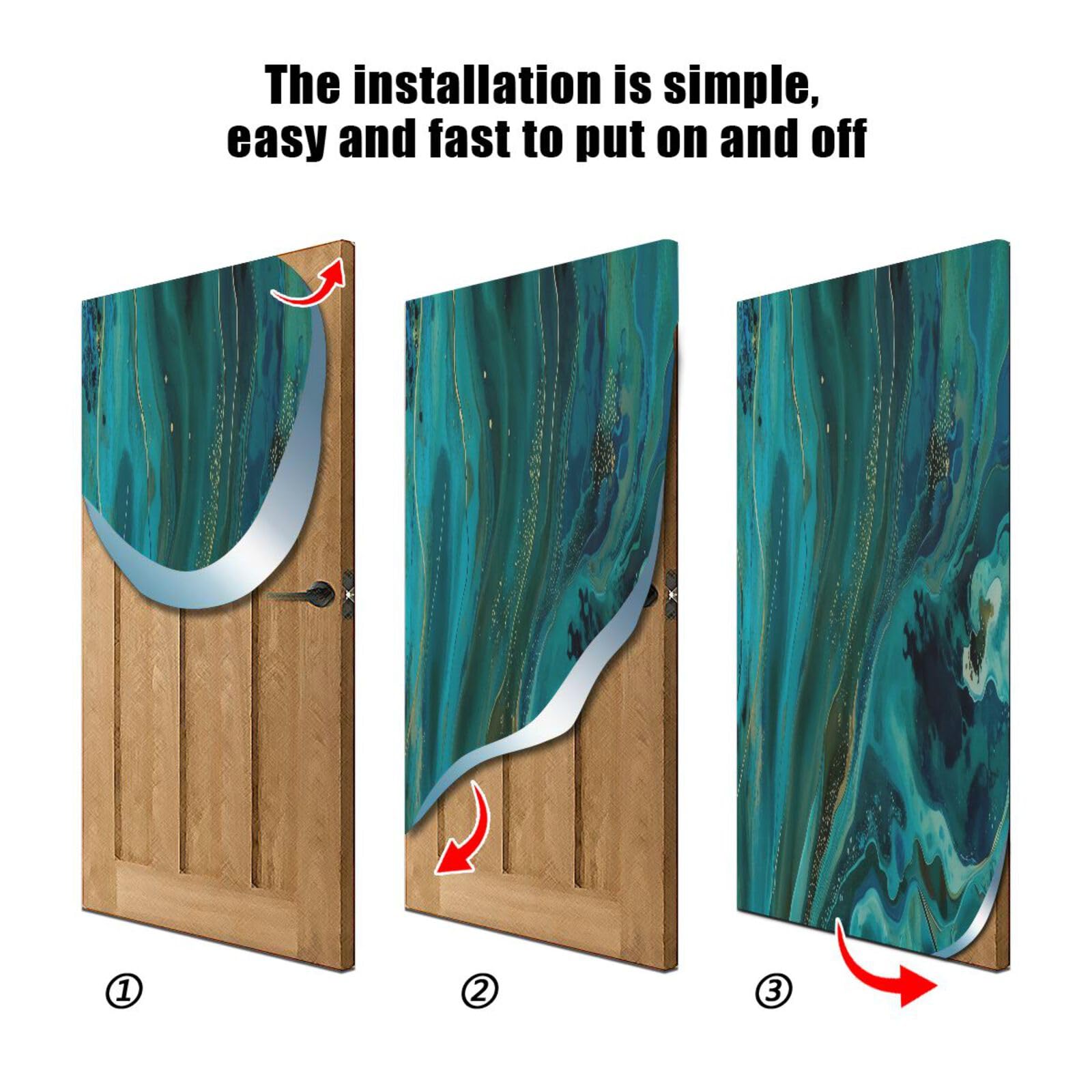 The installation is simple, easy and fast to put on and off

①

②

③