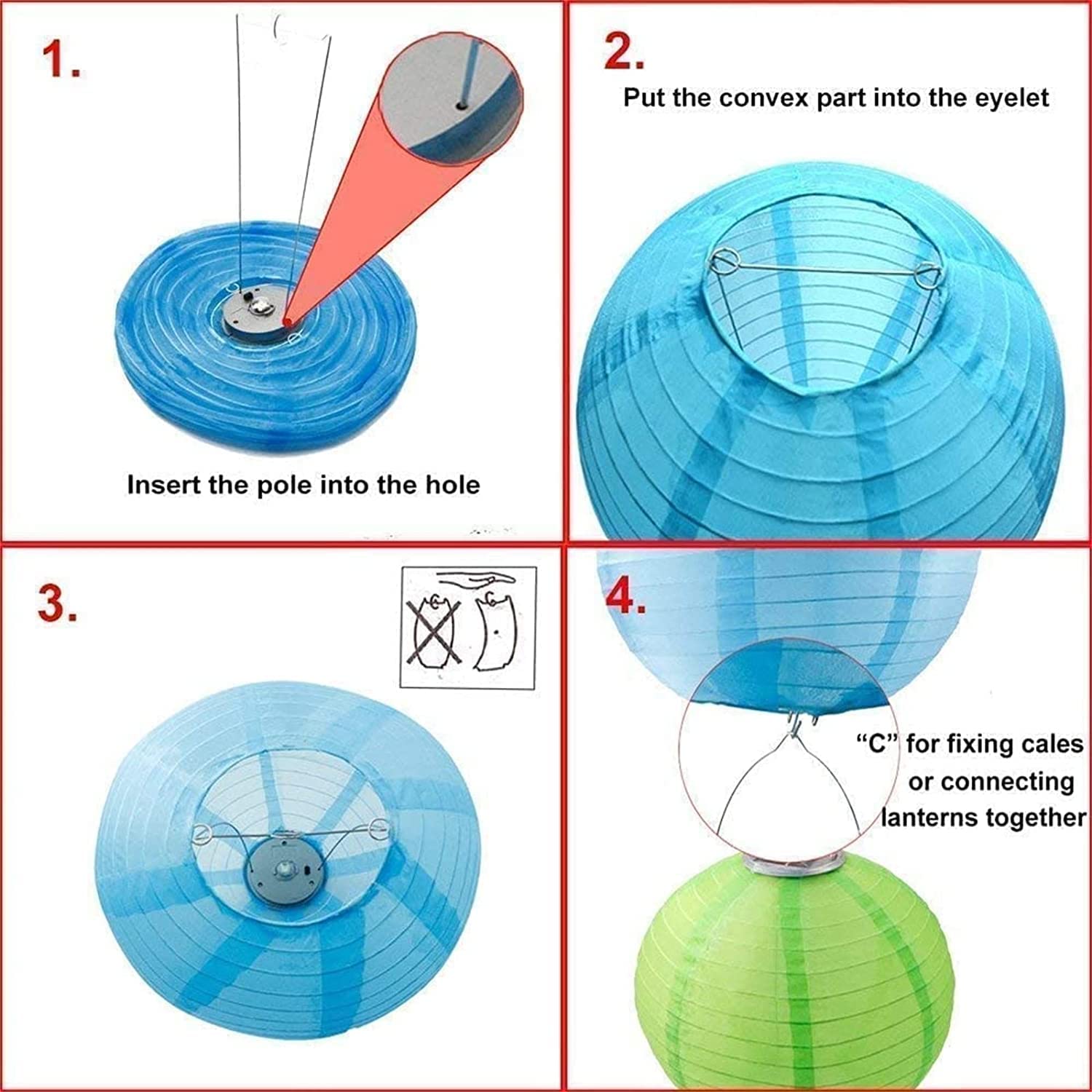 1.

Insert the pole into the hole

2.

Put the convex part into the eyelet

3.

4.

"C" for fixing cales or connecting lanterns together