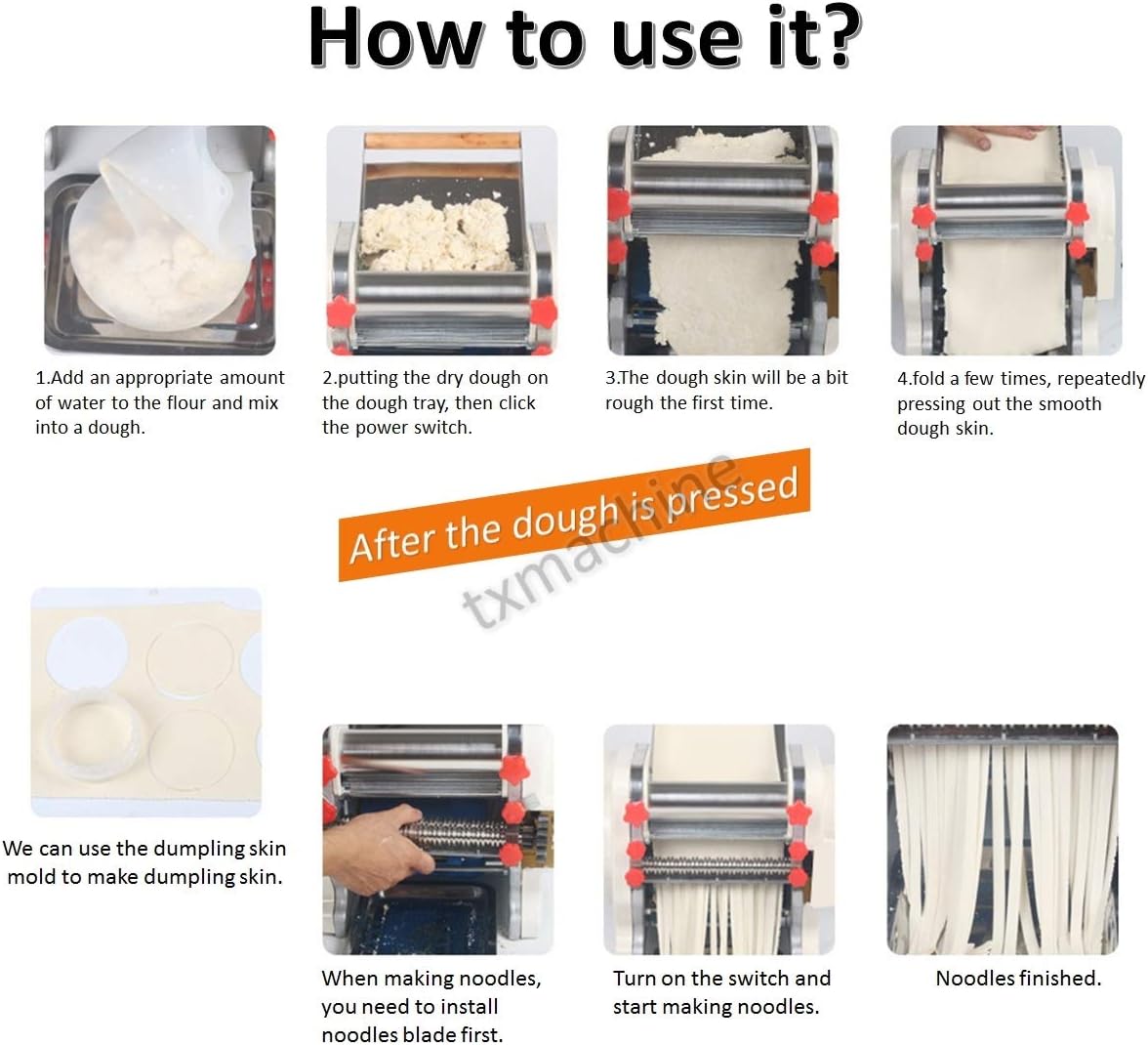 How to use it?

1.Add an appropriate amount of water to the flour and mix into a dough.

2.putting the dry dough on the dough tray, then click the power switch.

3.The dough skin will be a bit rough the first time.

4.fold a few times, repeatedly pressing out the smooth dough skin.

After the dough is pressed

txmachine

We can use the dumpling skin mold to make dumpling skin.

When making noodles, you need to install noodles blade first.

Turn on the switch and start making noodles.

Noodles finished.