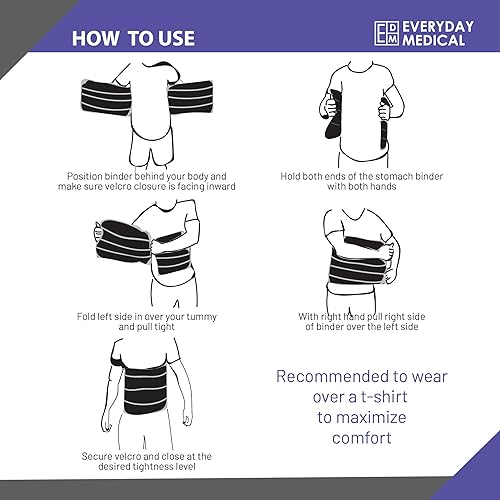 HOW TO USE

EDM EVERYDAY MEDICAL

Position binder behind your body and make sure velcro closure is facing inward

Hold both ends of the stomach binder with both hands

Fold left side in over your tummy and pull tight

With right hand pull right side of binder over the left side

Secure velcro and close at the desired tightness level

Recommended to wear over a t-shirt to maximize comfort