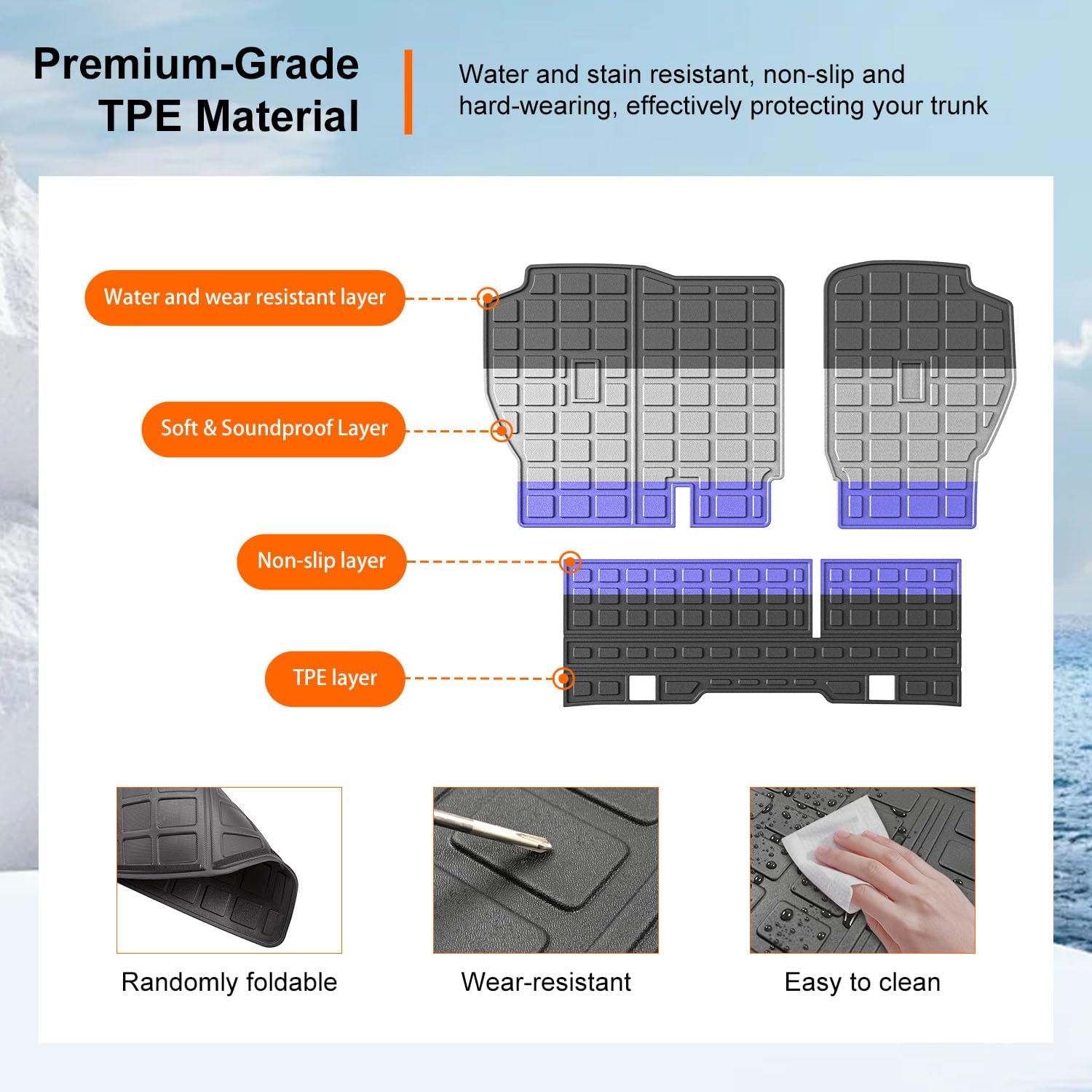 Premium-Grade TPE Material

Water and stain resistant, non-slip and hard-wearing, effectively protecting your trunk

Water and wear resistant layer

Soft & Soundproof Layer

Non-slip layer

TPE layer

Randomly foldable

Wear-resistant

Easy to clean