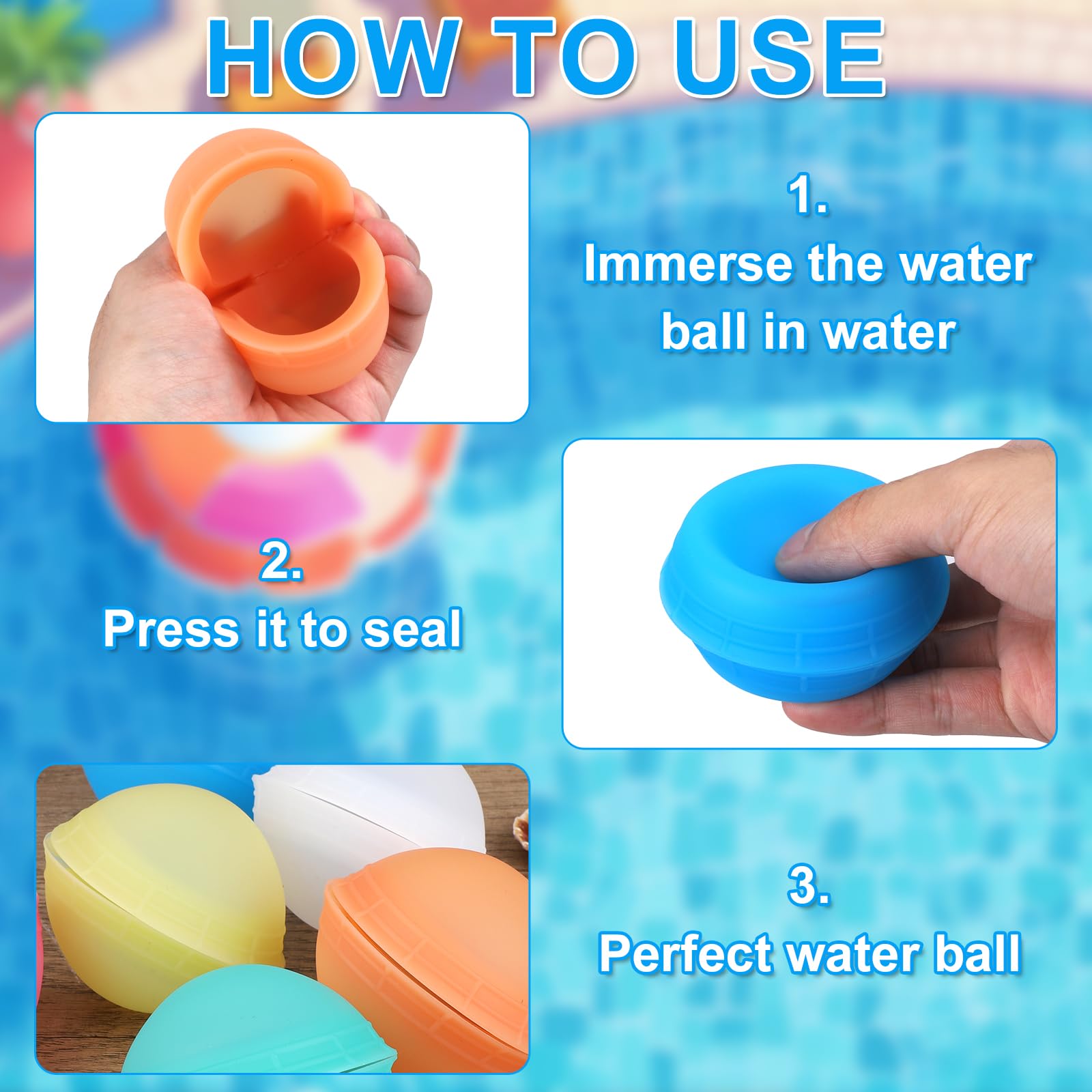 HOW TO USE

1.
Immerse the water ball in water

2.
Press it to seal

3.
Perfect water ball