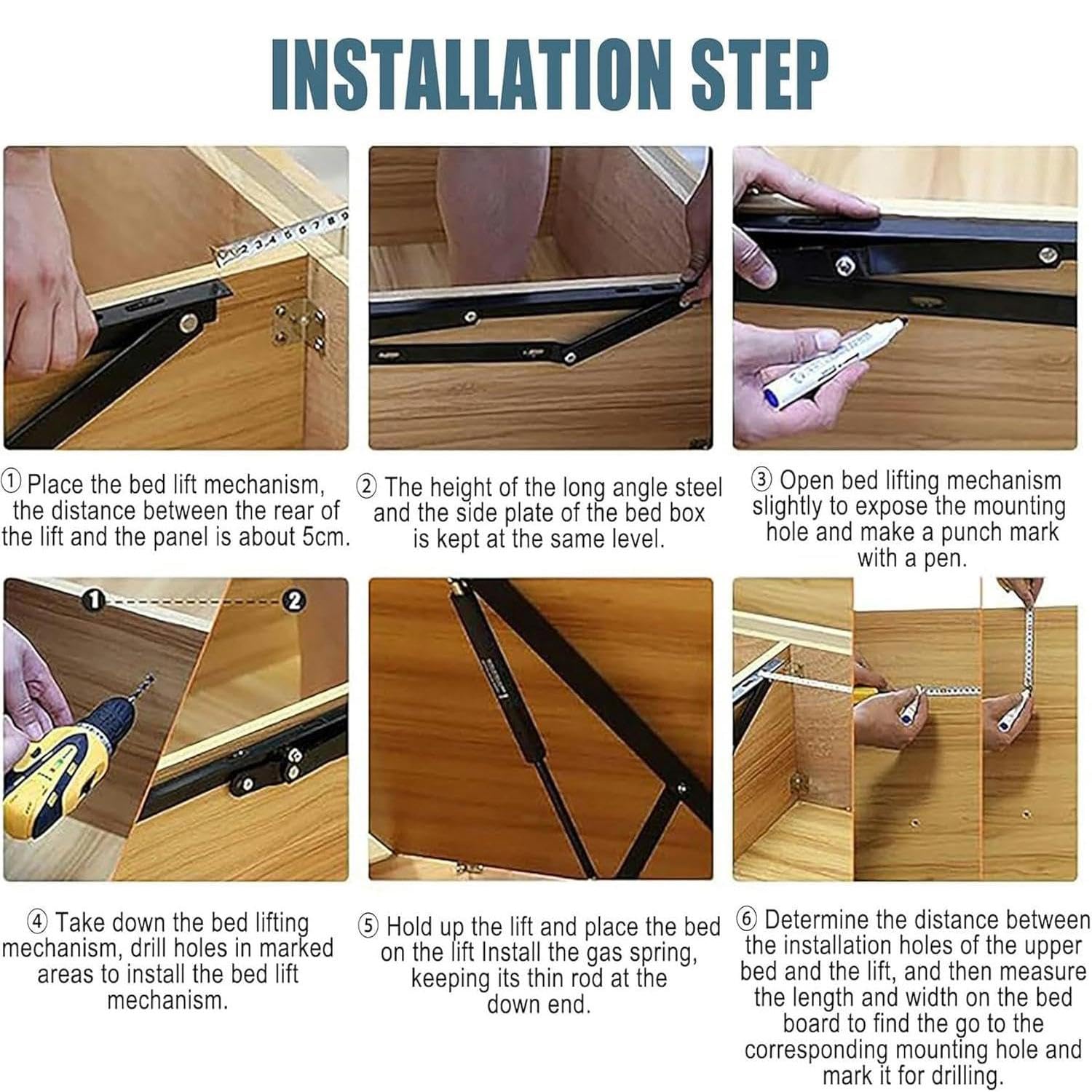 INSTALLATION STEP

① Place the bed lift mechanism, the distance between the rear of the lift and the panel is about 5cm.

② The height of the long angle steel and the side plate of the bed box is kept at the same level.

③ Open bed lifting mechanism slightly to expose the mounting hole and make a punch mark with a pen.

1

2

④ Take down the bed lifting mechanism, drill holes in marked areas to install the bed lift mechanism.

⑤ Hold up the lift and place the bed on the lift Install the gas spring, keeping its thin rod at the down end.

⑥ Determine the distance between the installation holes of the upper bed and the lift, and then measure the length and width on the bed board to find the go to the corresponding mounting hole and mark it for drilling.