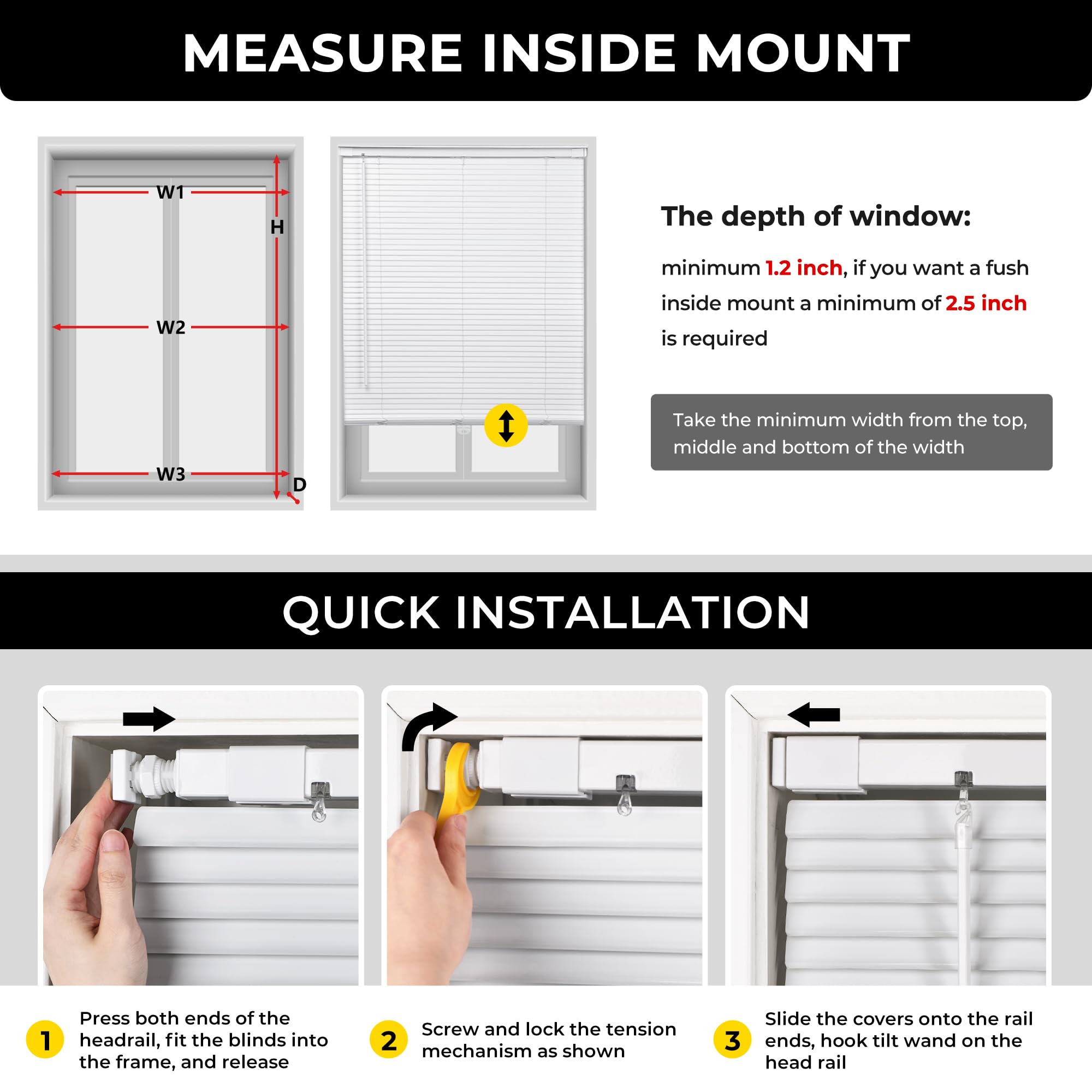 MEASURE INSIDE MOUNT

W1

H

W2

W3

D

The depth of window:

minimum 1.2 inch, if you want a fush inside mount a minimum of 2.5 inch is required

Take the minimum width from the top, middle and bottom of the width

QUICK INSTALLATION

1 Press both ends of the headrail, fit the blinds into the frame, and release

2 Screw and lock the tension mechanism as shown

3 Slide the covers onto the rail ends, hook tilt wand on the head rail