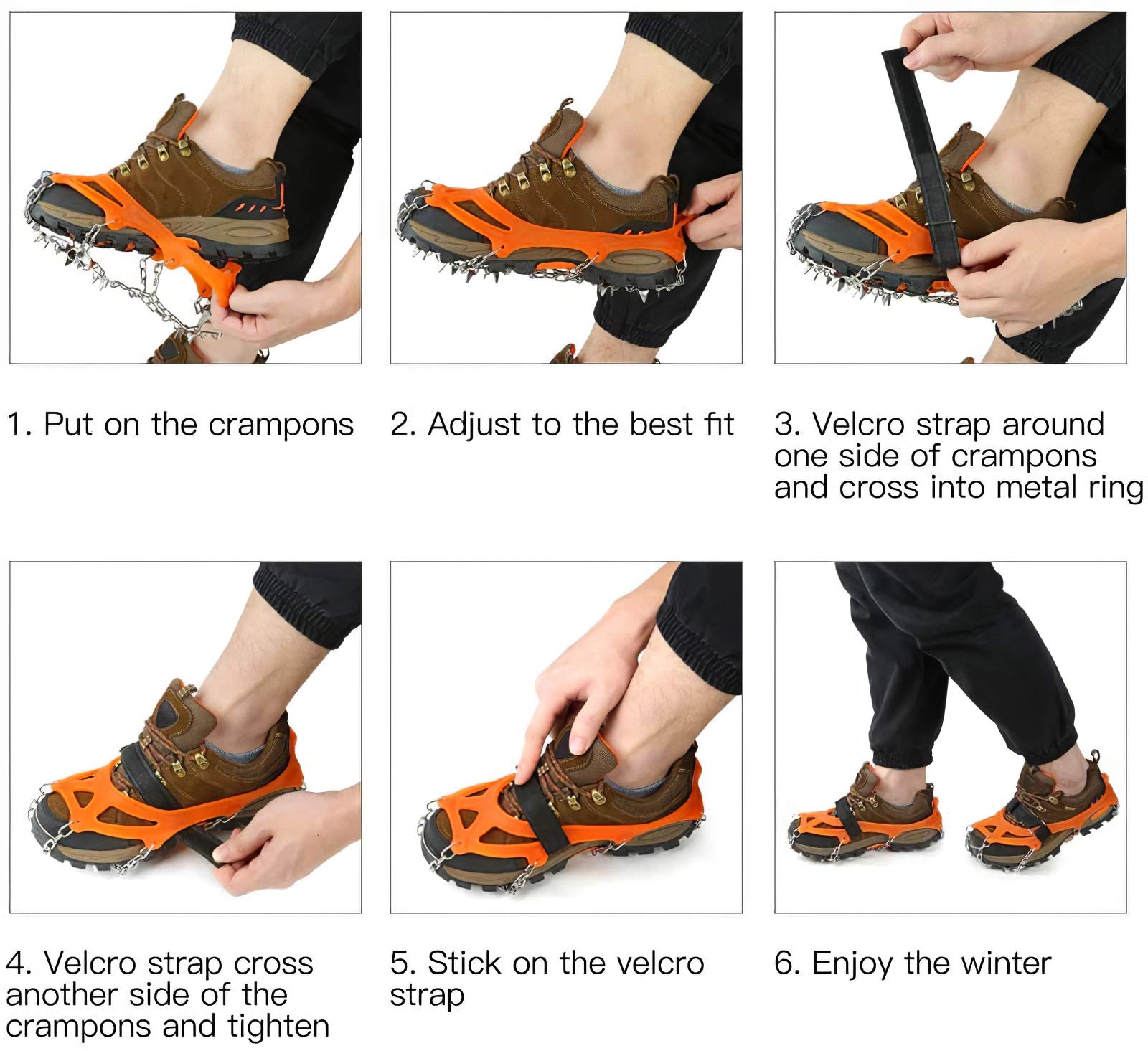 1. Put on the crampons

2. Adjust to the best fit

3. Velcro strap around one side of crampons and cross into metal ring

4. Velcro strap cross another side of the crampons and tighten

5. Stick on the velcro strap

6. Enjoy the winter