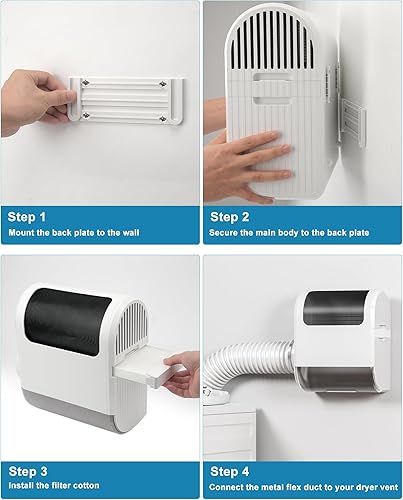 Step 1
Mount the back plate to the wall

Step 2
Secure the main body to the back plate

Step 3
Install the filter cotton

Step 4
Connect the metal flex duct to your dryer vent