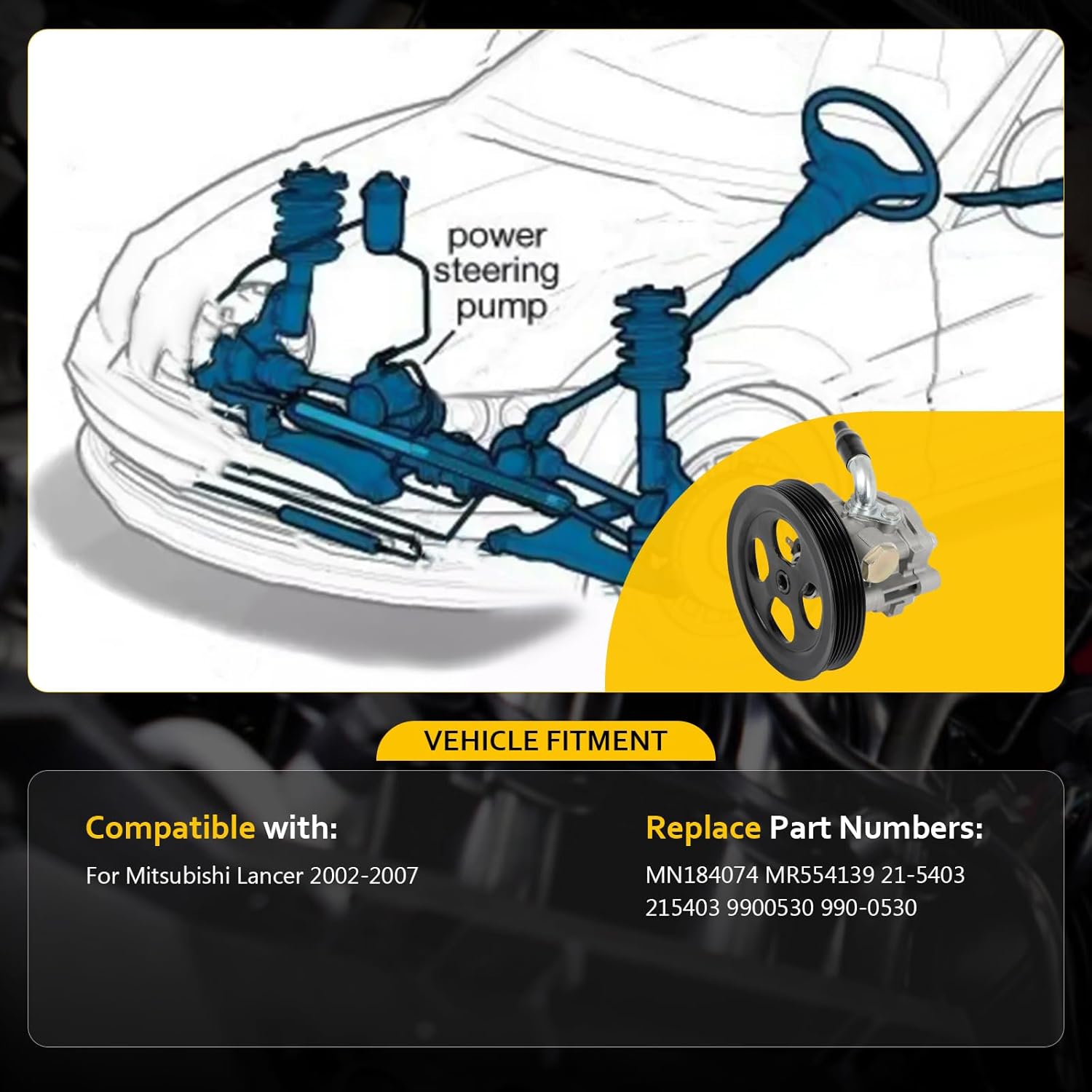 power steering pump

VEHICLE FITMENT

Compatible with:

For Mitsubishi Lancer 2002-2007

Replace Part Numbers:

MN184074 MR554139 21-5403 215403 9900530 990-0530