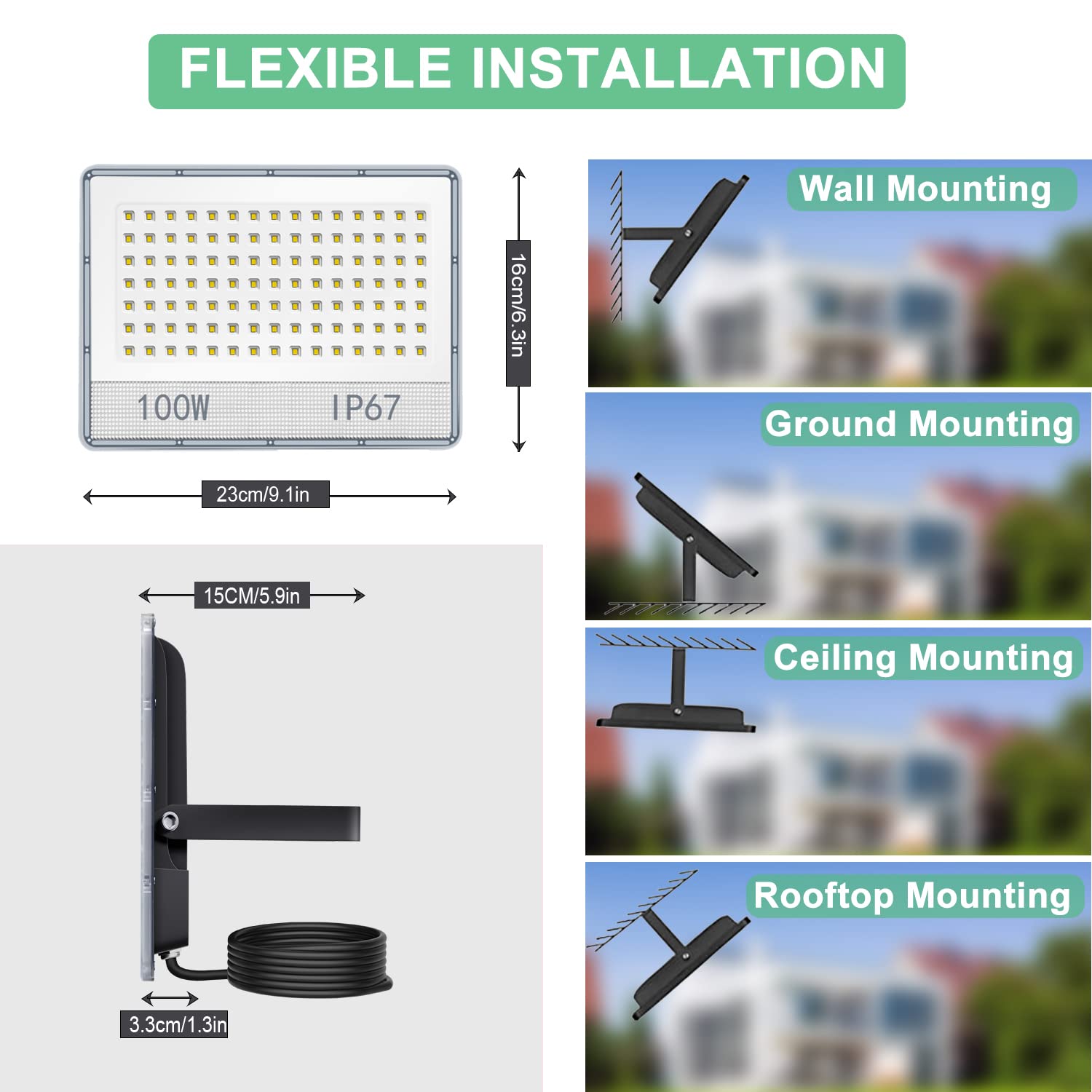 FLEXIBLE INSTALLATION

100W IP67

16cm/6.3in

23cm/9.1in

15CM/5.9in

3.3cm/1.3in

Wall Mounting

Ground Mounting

Ceiling Mounting

Rooftop Mounting