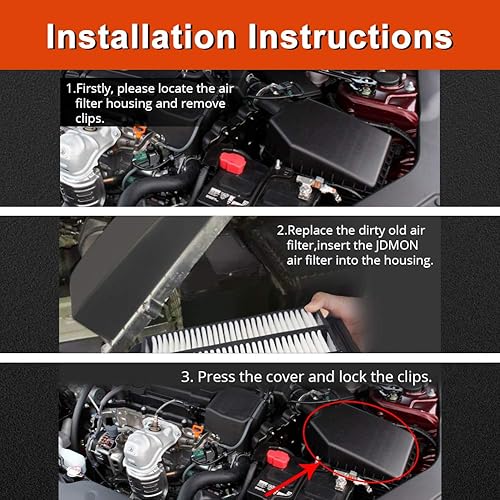 Installation Instructions

1.Firstly, please locate the air filter housing and remove clips.

2.Replace the dirty old air filter,insert the JDMON air filter into the housing.

3. Press the cover and lock the clips.