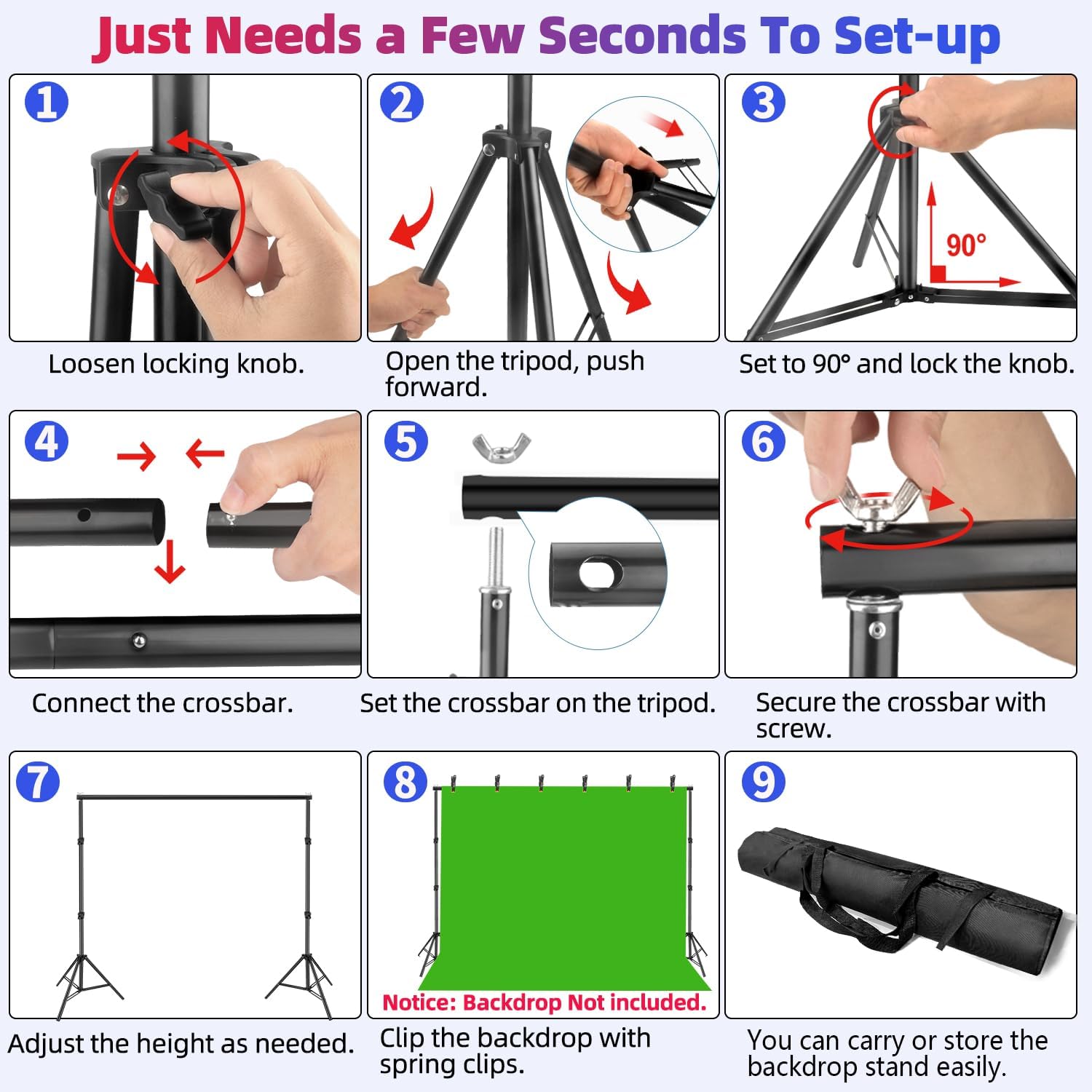 Just Needs a Few Seconds To Set-up

1
Loosen locking knob.

2
Open the tripod, push forward.

3
90°
Set to 90° and lock the knob.

4
Connect the crossbar.

5
Set the crossbar on the tripod.

6
Secure the crossbar with screw.

7
Adjust the height as needed.

8
Notice: Backdrop Not included.
Clip the backdrop with spring clips.

9
You can carry or store the backdrop stand easily.