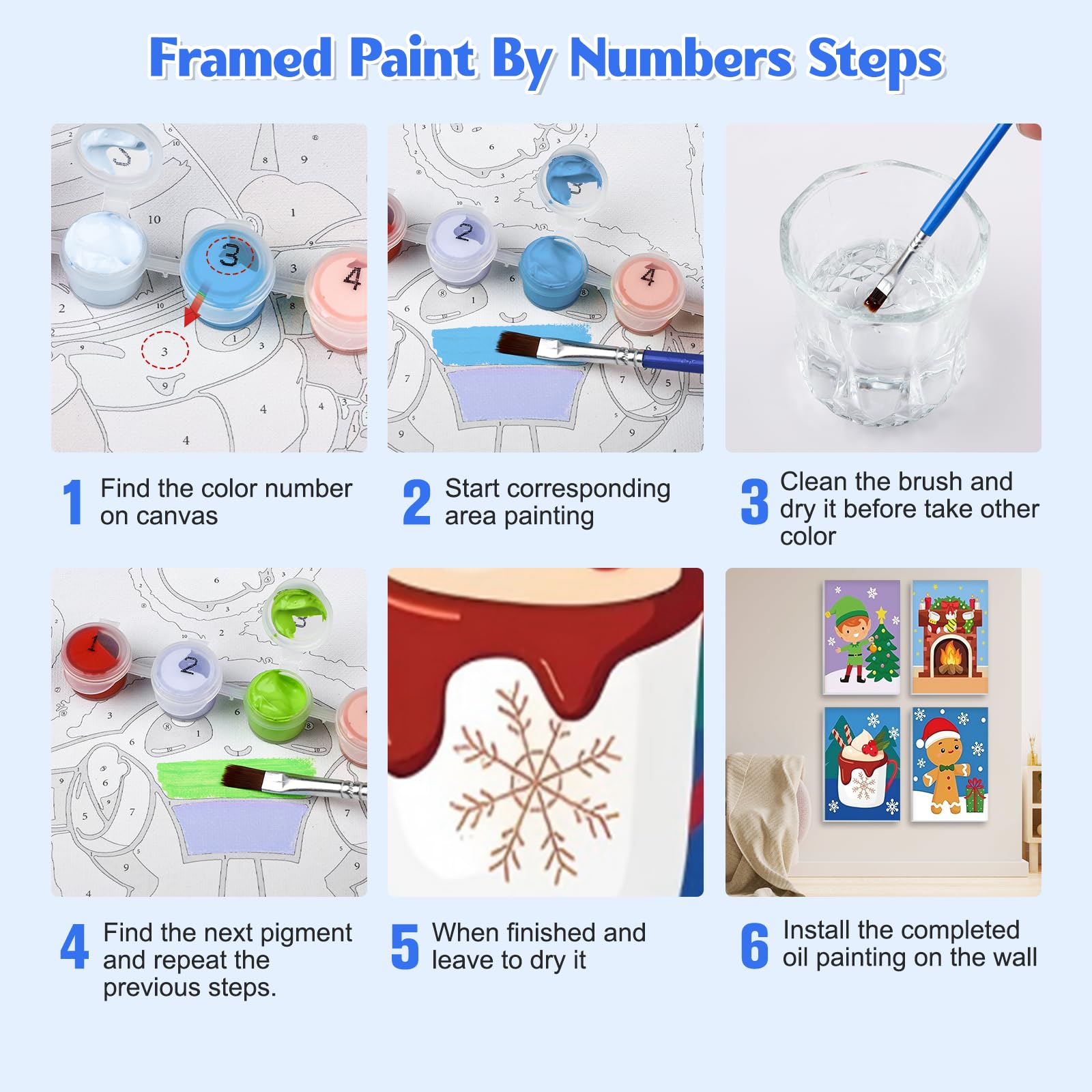 Framed Paint By Numbers Steps

1 Find the color number on canvas

2 Start corresponding area painting

3 Clean the brush and dry it before take other color

4 Find the next pigment and repeat the previous steps.

5 When finished and leave to dry it

6 Install the completed oil painting on the wall