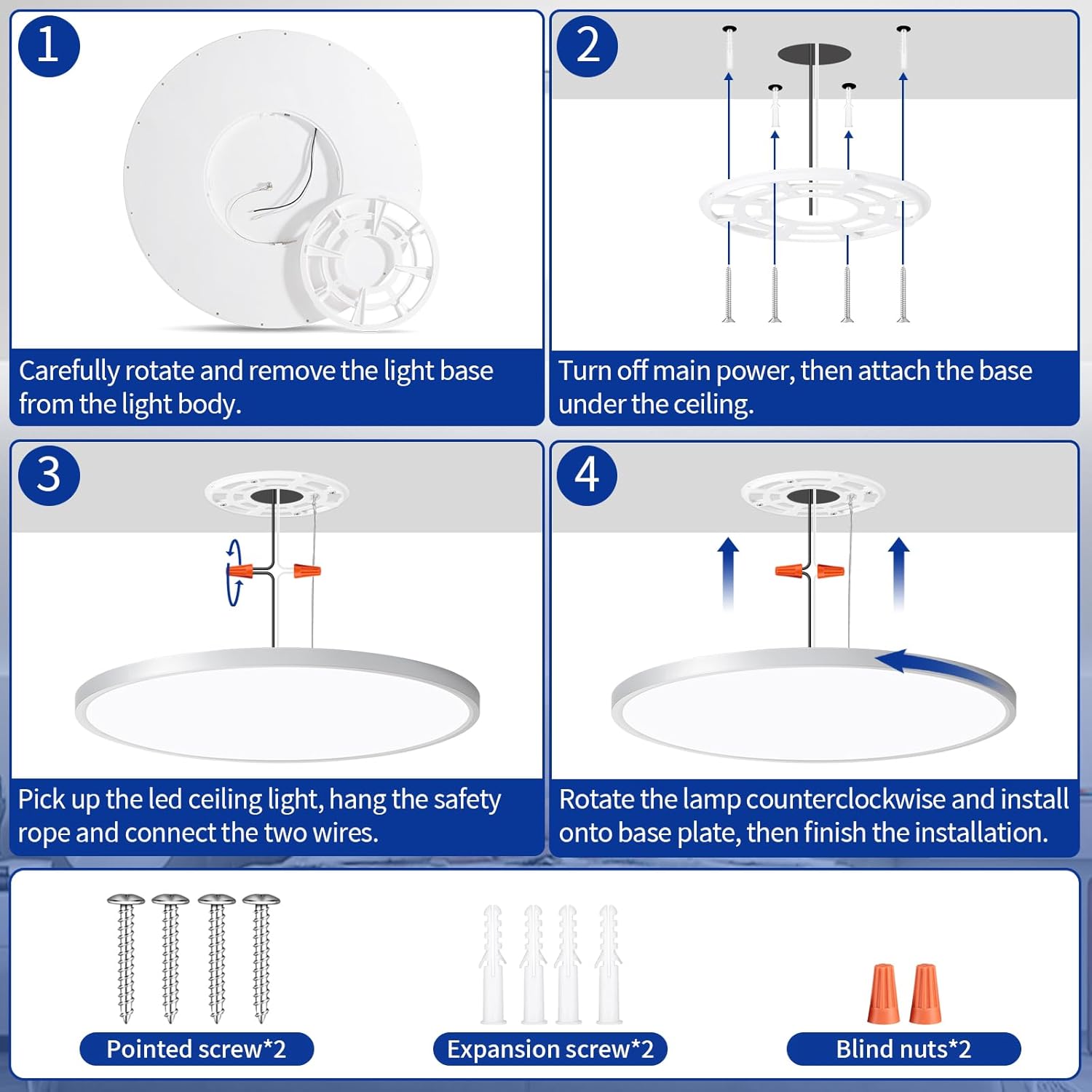 1

Carefully rotate and remove the light base from the light body.

2

Turn off main power, then attach the base under the ceiling.

3

Pick up the led ceiling light, hang the safety rope and connect the two wires.

4

Rotate the lamp counterclockwise and install onto base plate, then finish the installation.

Pointed screw*2

Expansion screw*2

Blind nuts*2