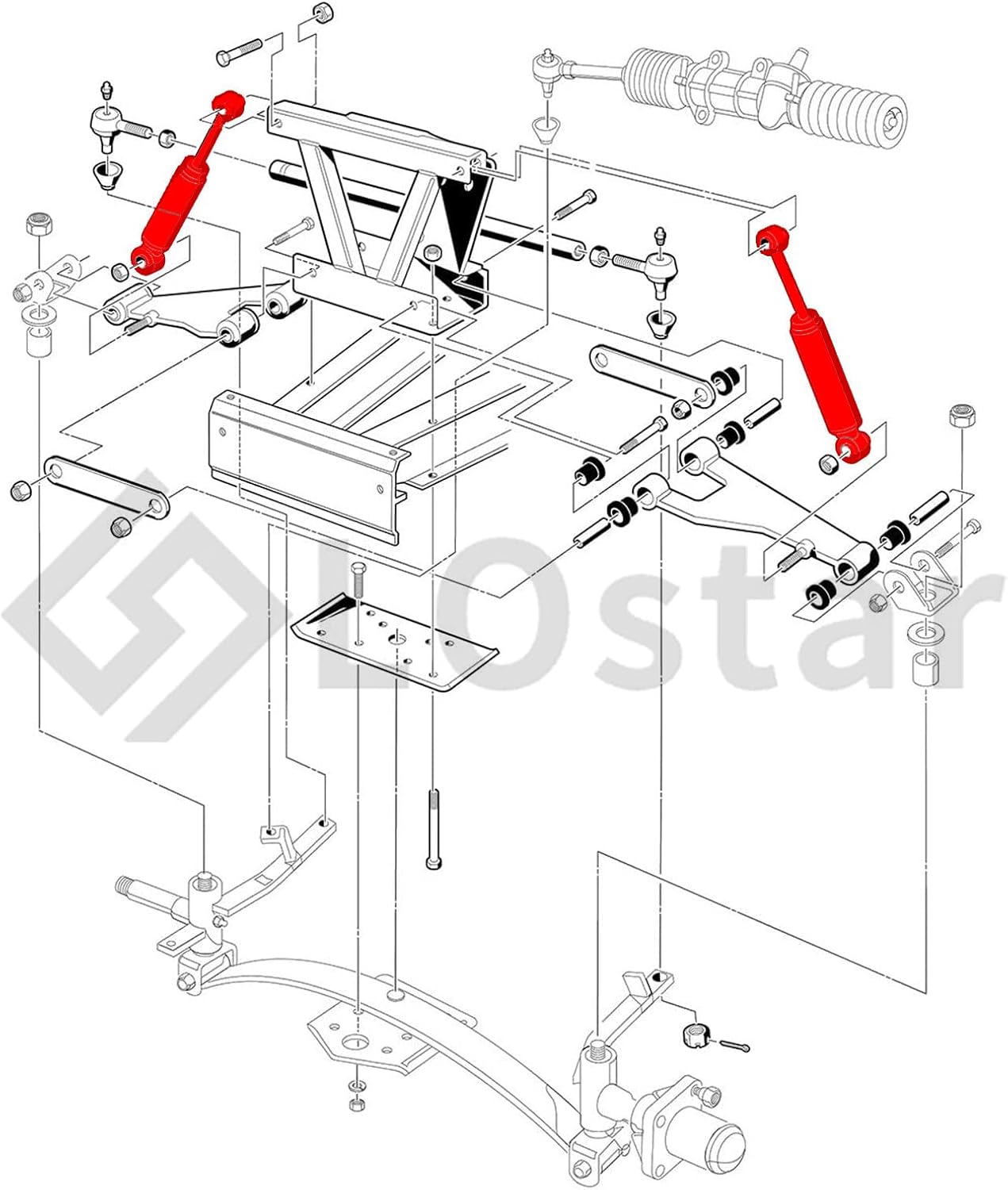 LOstar