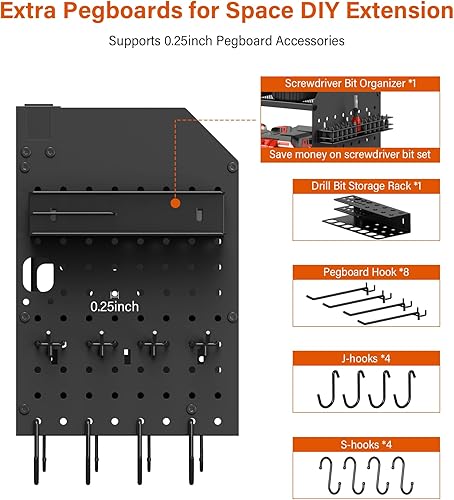 Extra Pegboards for Space DIY Extension

Supports 0.25inch Pegboard Accessories

0.25inch

Screwdriver Bit Organizer *1

Save money on screwdriver bit set

Drill Bit Storage Rack *1

Pegboard Hook *8

J-hooks *4

S-hooks *4