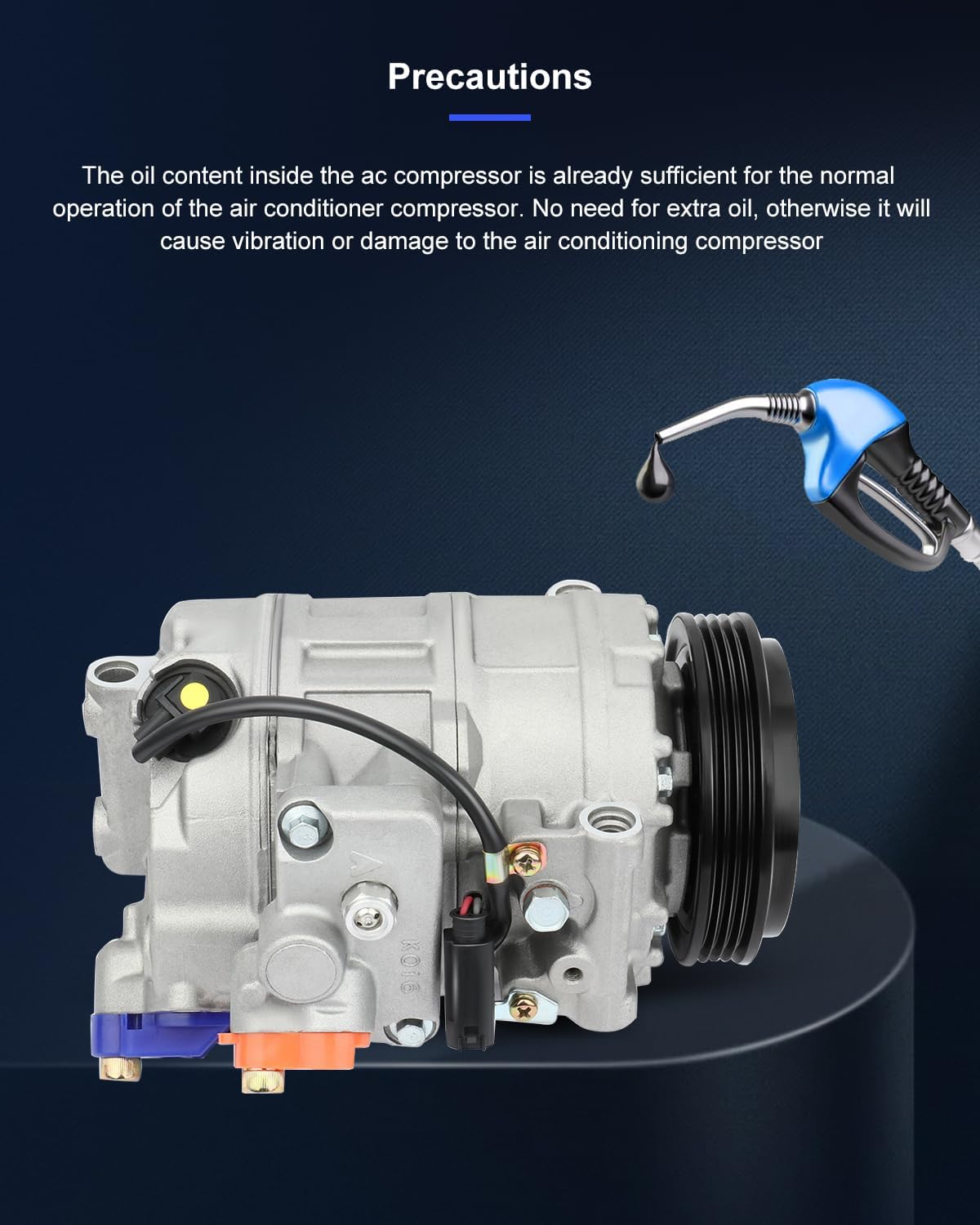 Precautions

The oil content inside the ac compressor is already sufficient for the normal operation of the air conditioner compressor. No need for extra oil, otherwise it will cause vibration or damage to the air conditioning compressor

KO16