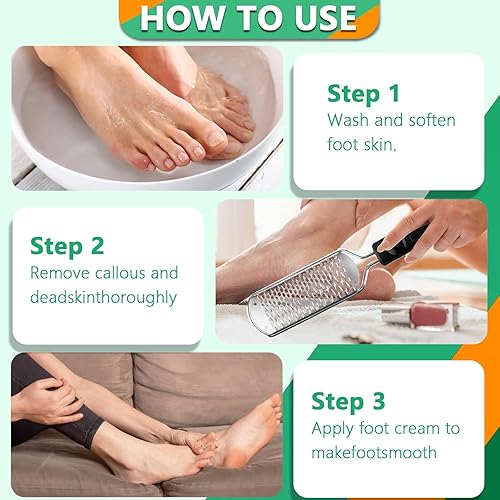 HOW TO USE

Step 1
Wash and soften foot skin.

Step 2
Remove callous and deadskinthoroughly

Step 3
Apply foot cream to makefootsmooth