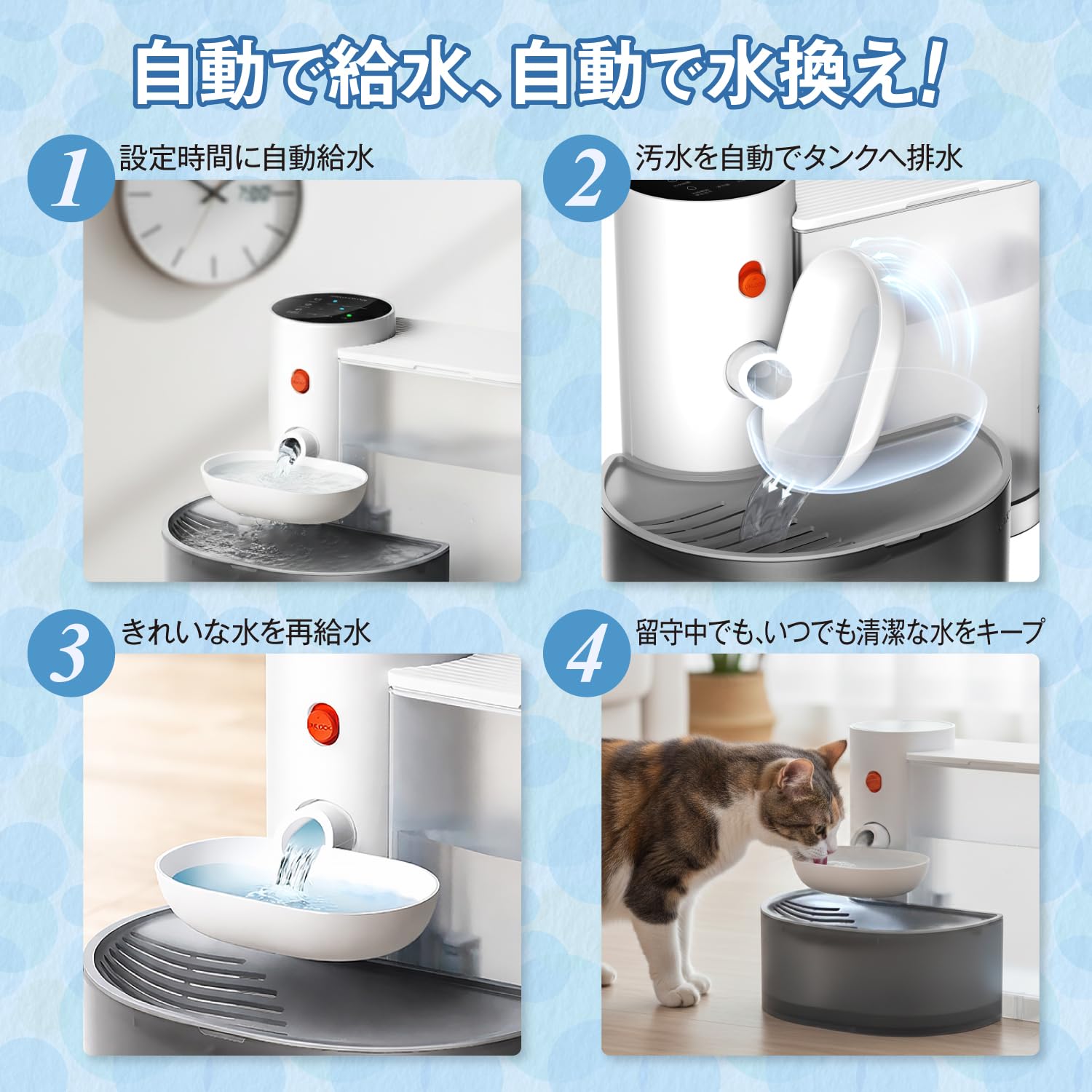 自動で給水、自動で水換え!

1 設定時間に自動給水

2 汚水を自動でタンクへ排水

3 きれいな水を再給水

4 留守中でも、いつでも清潔な水をキープ