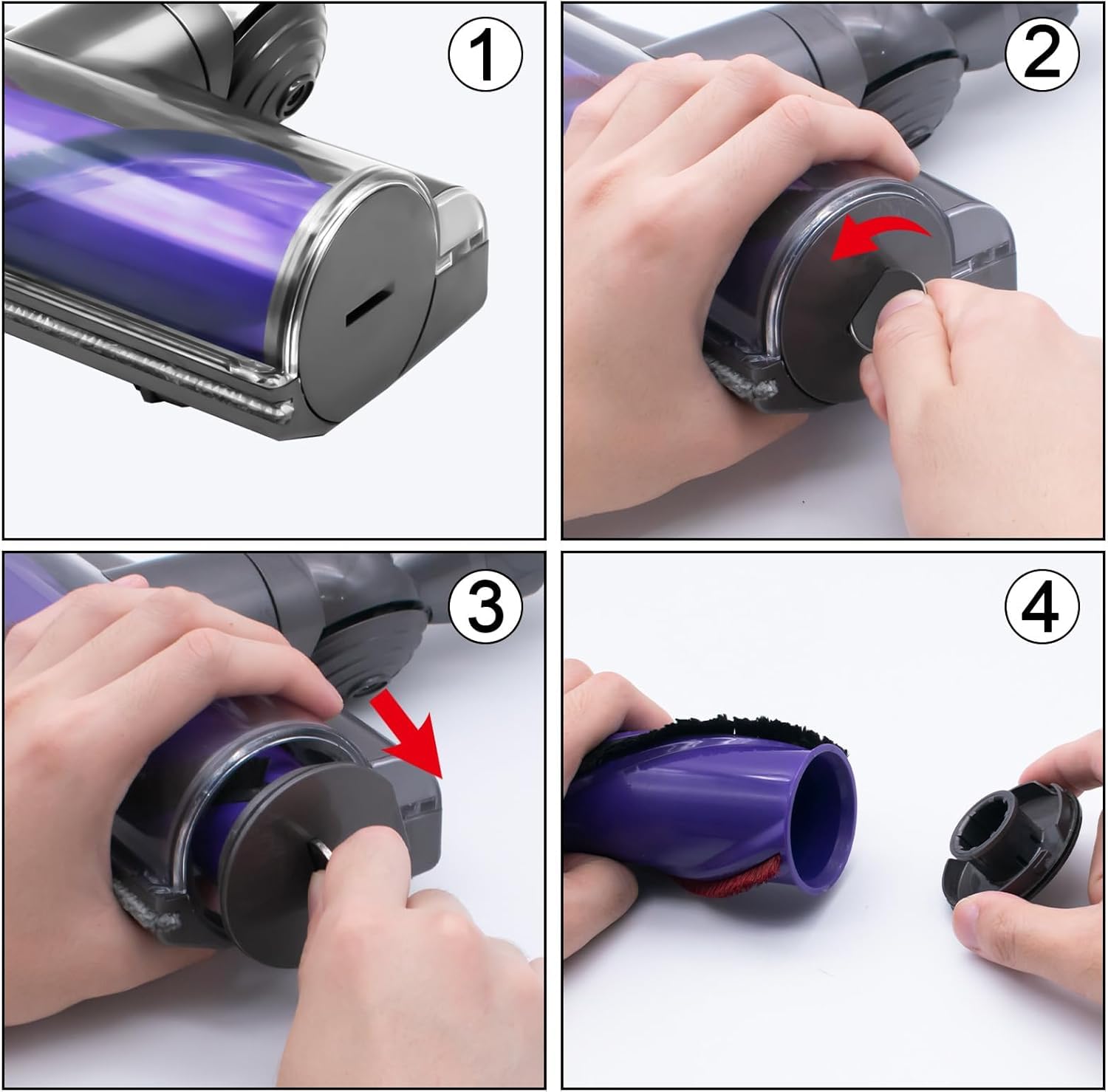 1

2

3

4