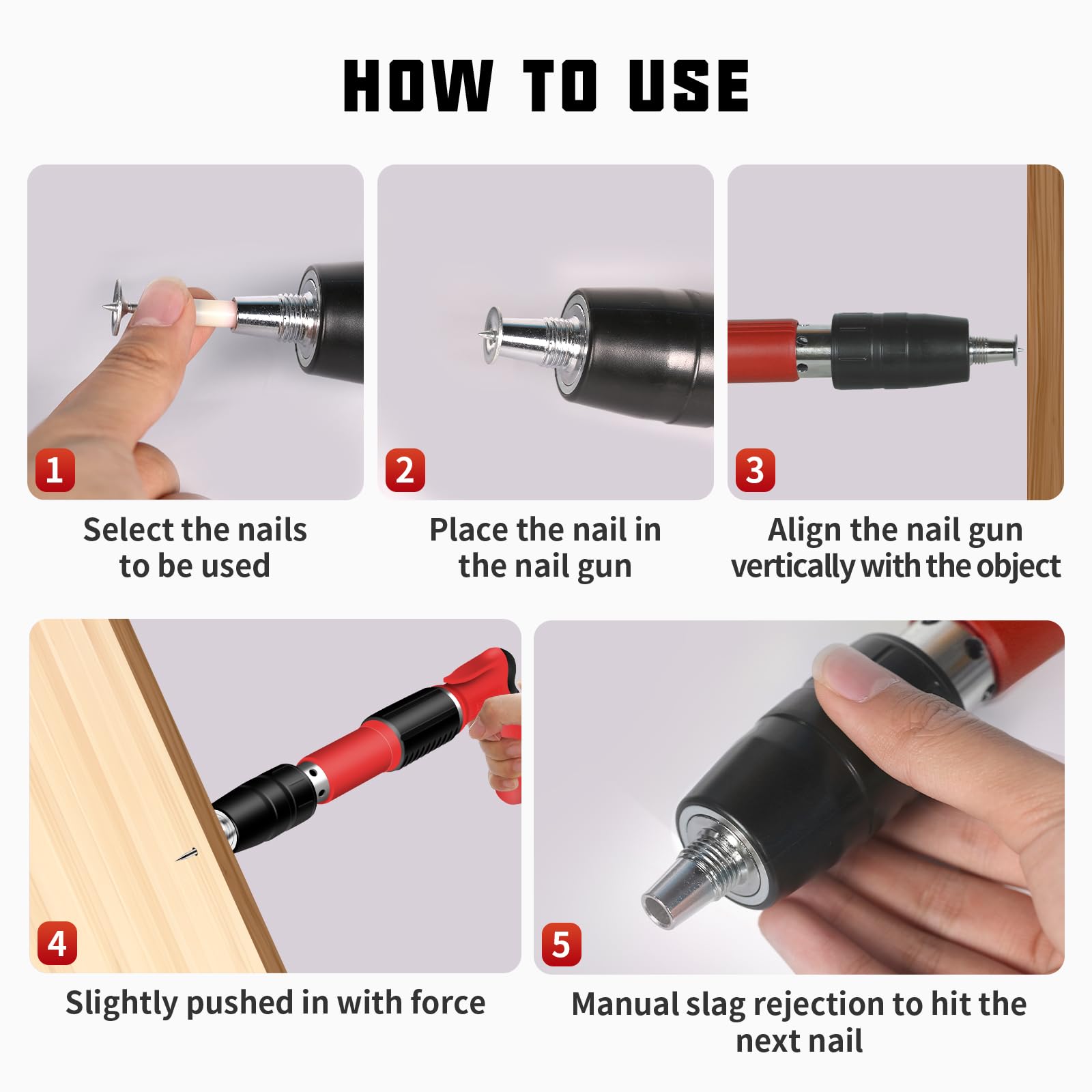 HOW TO USE

1
Select the nails to be used

2
Place the nail in the nail gun

3
Align the nail gun vertically with the object

4
Slightly pushed in with force

5
Manual slag rejection to hit the next nail