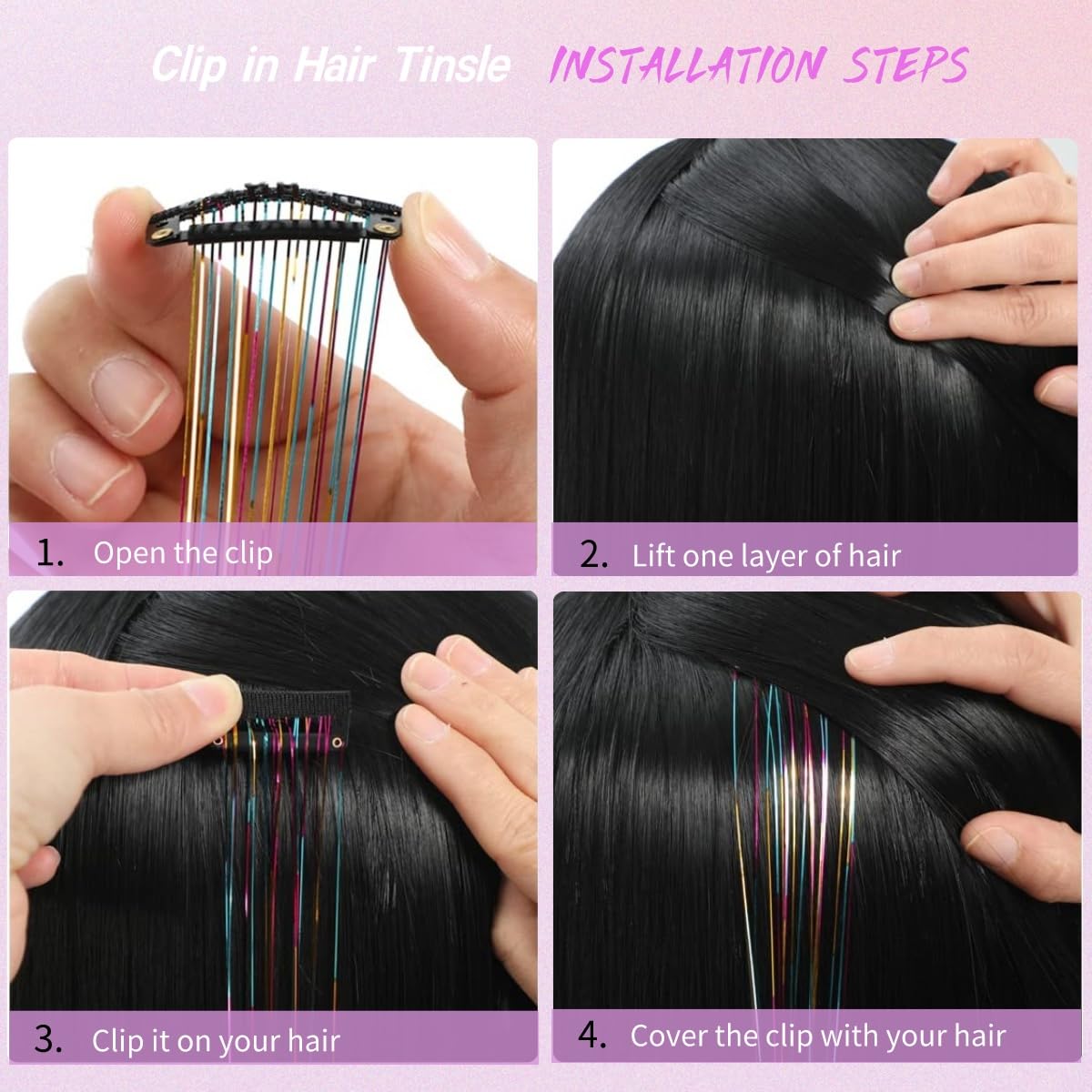 Clip in Hair Tinsle INSTALLATION STEPS

1. Open the clip

2. Lift one layer of hair

3. Clip it on your hair

4. Cover the clip with your hair