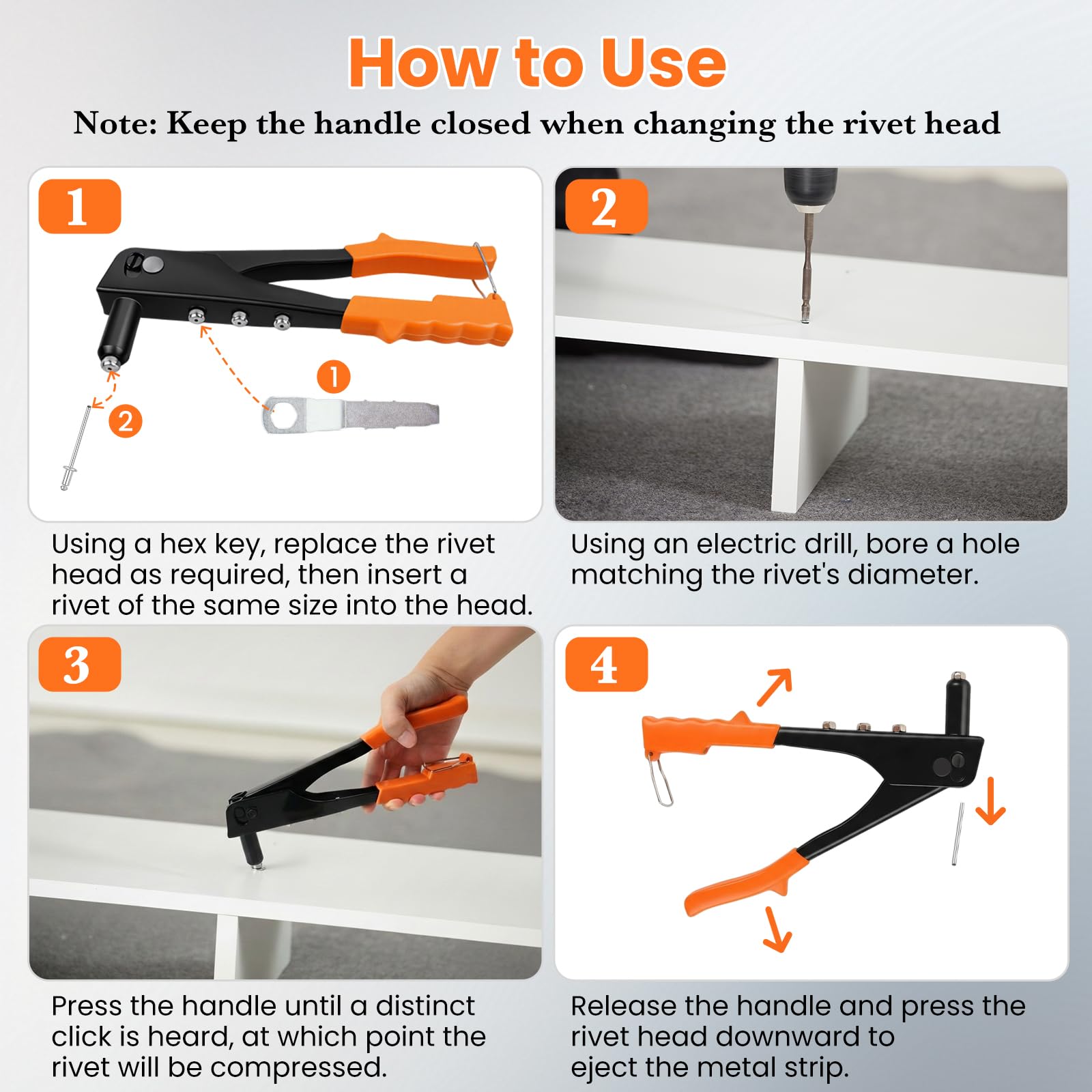 How to Use

Note: Keep the handle closed when changing the rivet head

1

1

2

Using a hex key, replace the rivet head as required, then insert a rivet of the same size into the head.

2

Using an electric drill, bore a hole matching the rivet's diameter.

3

Press the handle until a distinct click is heard, at which point the rivet will be compressed.

4

Release the handle and press the rivet head downward to eject the metal strip.