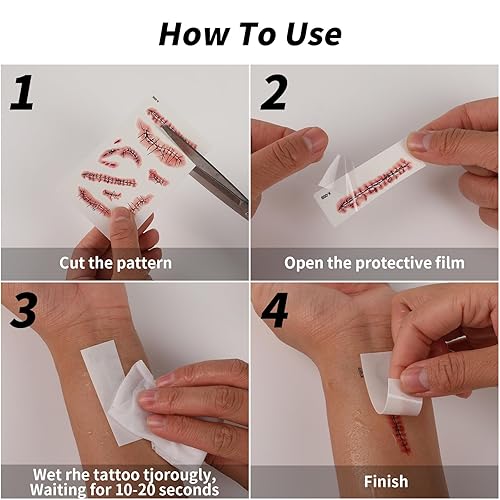 How To Use

1

Cut the pattern

2

Open the protective film

3

Wet rhe tattoo tjorougly, Waiting for 10-20 seconds

4

Finish