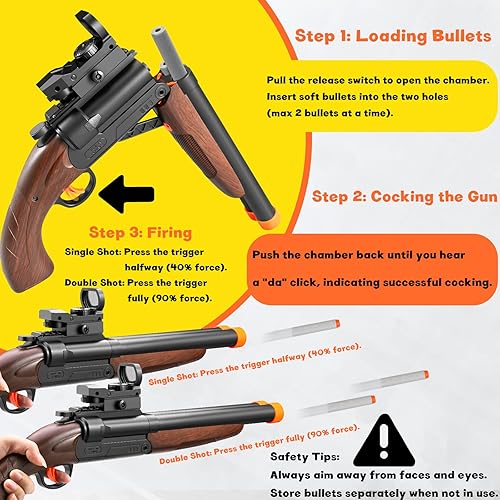 Step 1: Loading Bullets

Pull the release switch to open the chamber. Insert soft bullets into the two holes (max 2 bullets at a time).

Step 2: Cocking the Gun

Push the chamber back until you hear a "da" click, indicating successful cocking.

Step 3: Firing

Single Shot: Press the trigger halfway (40% force).
Double Shot: Press the trigger fully (90% force).

Single Shot: Press the trigger halfway (40% force).

Double Shot: Press the trigger fully (90% force).

Safety Tips:
Always aim away from faces and eyes.
Store bullets separately when not in use.