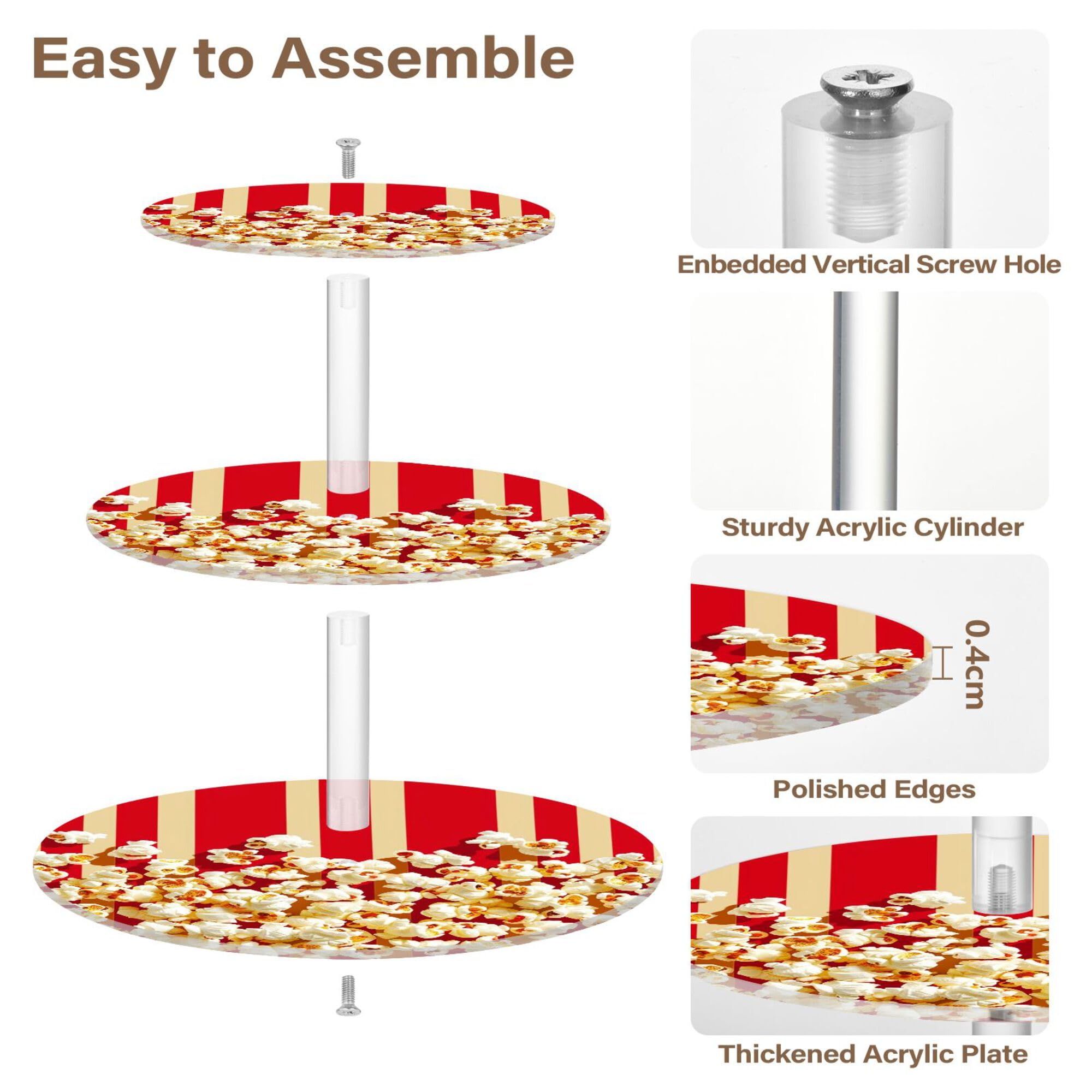 Easy to Assemble

Enbedded Vertical Screw Hole

Sturdy Acrylic Cylinder

0.4cm

Polished Edges

Thickened Acrylic Plate