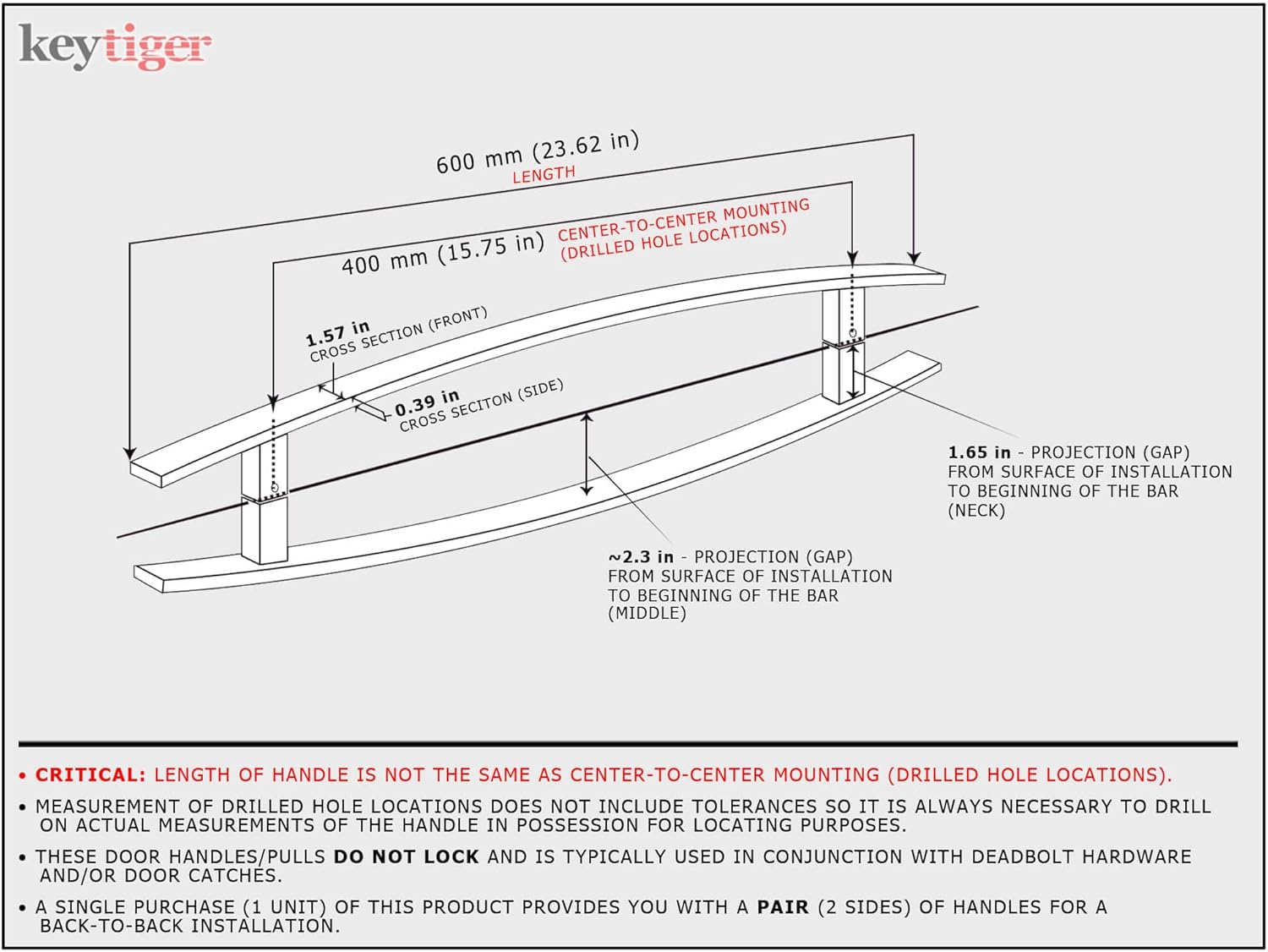 keytiger

600 mm (23.62 in)
LENGTH

400 mm (15.75 in) CENTER-TO-CENTER MOUNTING (DRILLED HOLE LOCATIONS)

1.57 in CROSS SECTION (FRONT)

0.39 in CROSS SECITON (SIDE)

1.65 in - PROJECTION (GAP) FROM SURFACE OF INSTALLATION TO BEGINNING OF THE BAR (NECK)

~2.3 in - PROJECTION (GAP) FROM SURFACE OF INSTALLATION TO BEGINNING OF THE BAR (MIDDLE)

• CRITICAL: LENGTH OF HANDLE IS NOT THE SAME AS CENTER-TO-CENTER MOUNTING (DRILLED HOLE LOCATIONS).

• MEASUREMENT OF DRILLED HOLE LOCATIONS DOES NOT INCLUDE TOLERANCES SO IT IS ALWAYS NECESSARY TO DRILL ON ACTUAL MEASUREMENTS OF THE HANDLE IN POSSESSION FOR LOCATING PURPOSES.

• THESE DOOR HANDLES/PULLS DO NOT LOCK AND IS TYPICALLY USED IN CONJUNCTION WITH DEADBOLT HARDWARE AND/OR DOOR CATCHES.

• A SINGLE PURCHASE (1 UNIT) OF THIS PRODUCT PROVIDES YOU WITH A PAIR (2 SIDES) OF HANDLES FOR A BACK-TO-BACK INSTALLATION.