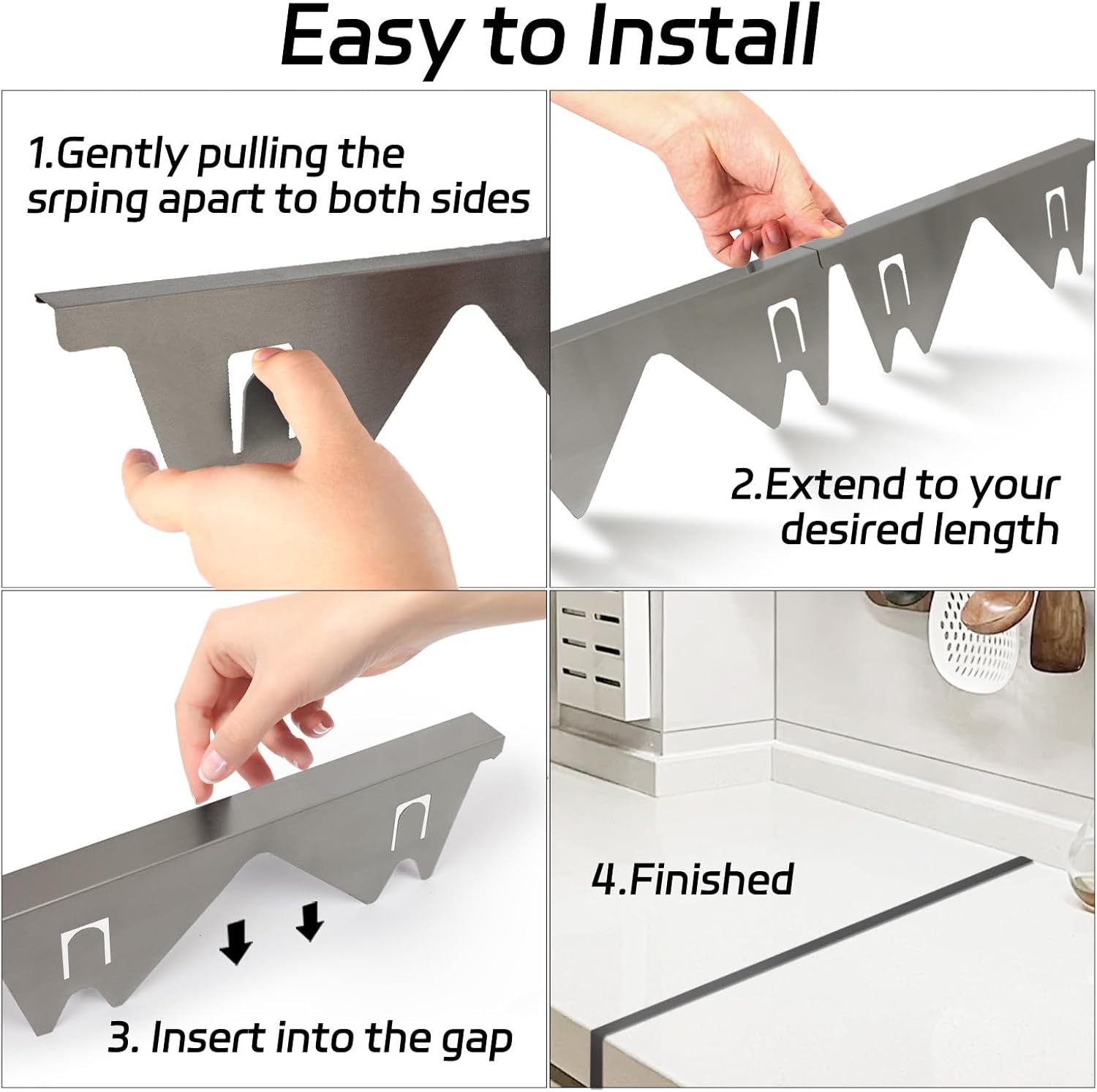 Easy to Install

1.Gently pulling the srping apart to both sides

2.Extend to your desired length

3. Insert into the gap

4.Finished