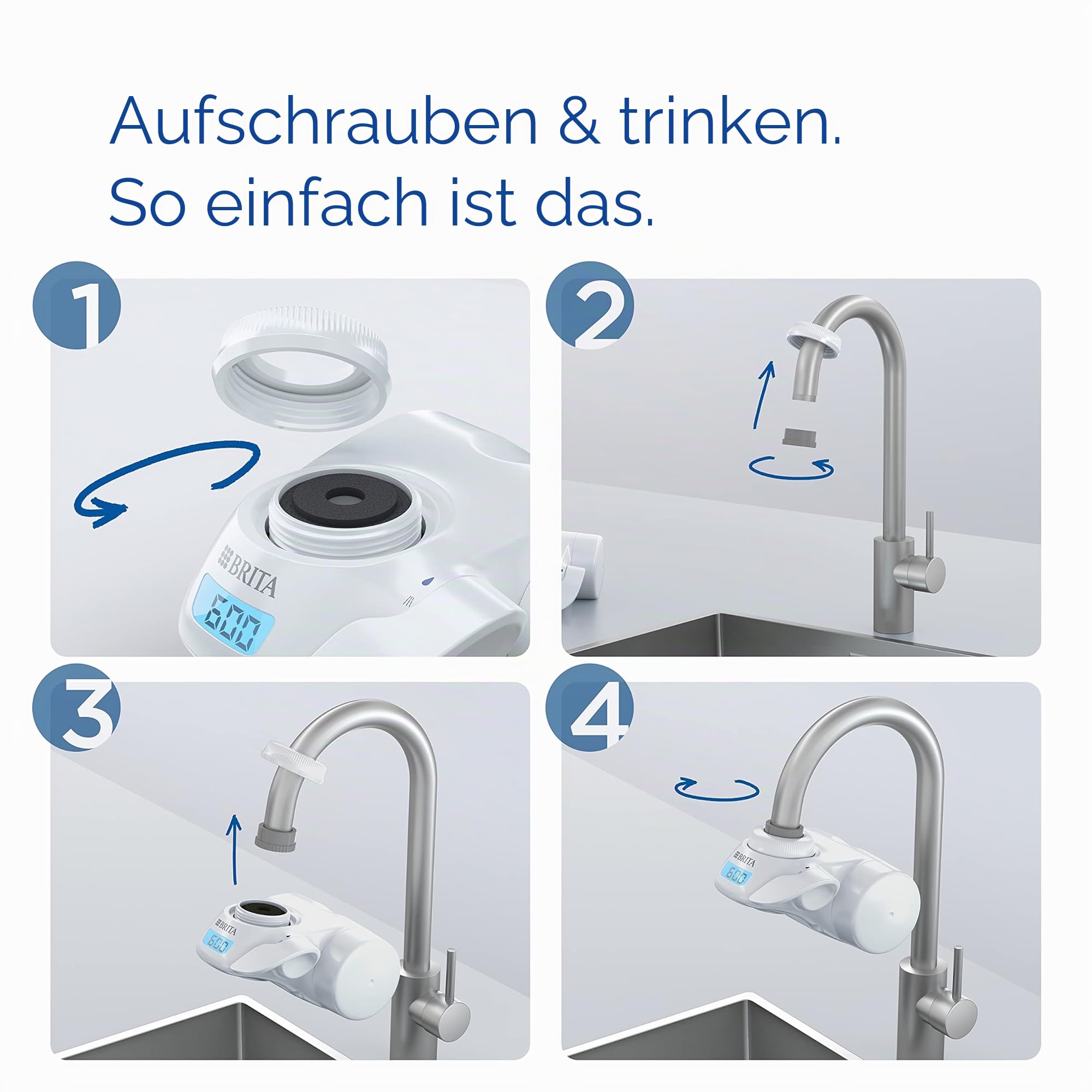 Aufschrauben & trinken.
So einfach ist das.

1

BRITA

600

2

3

BRITA

600

4

BRITA

600