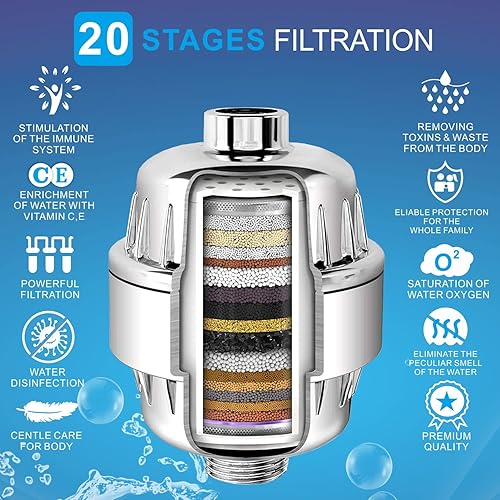 20 STAGES FILTRATION

STIMULATION OF THE IMMUNE SYSTEM

CE

ENRICHMENT OF WATER WITH VITAMIN C,E

POWERFUL FILTRATION

WATER DISINFECTION

CENTLE CARE FOR BODY

REMOVING TOXINS & WASTE FROM THE BODY

ELIABLE PROTECTION FOR THE WHOLE FAMILY

$O^2$

SATURATION OF WATER OXYGEN

ELIMINATE THE PECULIAR SMELL OF THE WATER

PREMIUM QUALITY