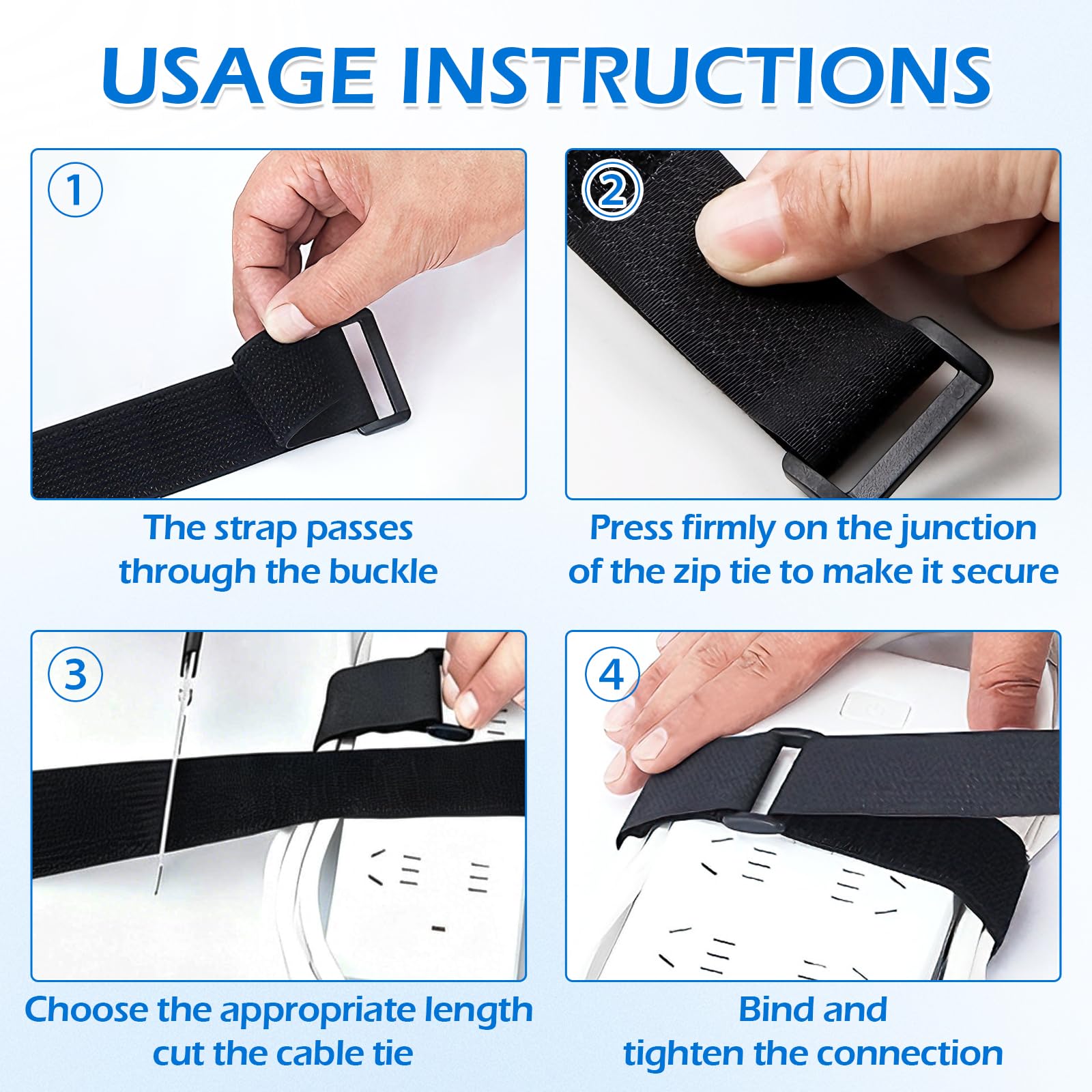 USAGE INSTRUCTIONS

1

The strap passes through the buckle

2

Press firmly on the junction of the zip tie to make it secure

3

Choose the appropriate length cut the cable tie

4

Bind and tighten the connection