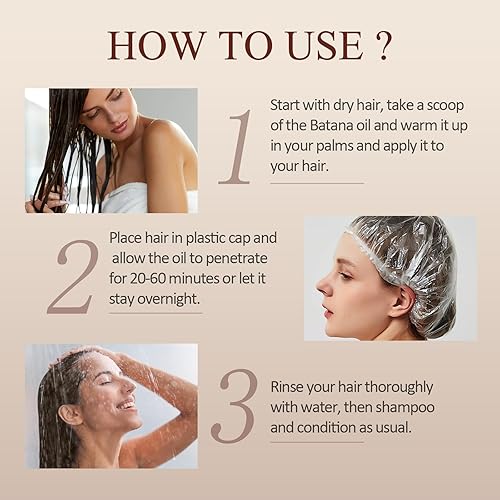 HOW TO USE ?

1

Start with dry hair, take a scoop of the Batana oil and warm it up in your palms and apply it to your hair.

2

Place hair in plastic cap and allow the oil to penetrate for 20-60 minutes or let it stay overnight.

3

Rinse your hair thoroughly with water, then shampoo and condition as usual.