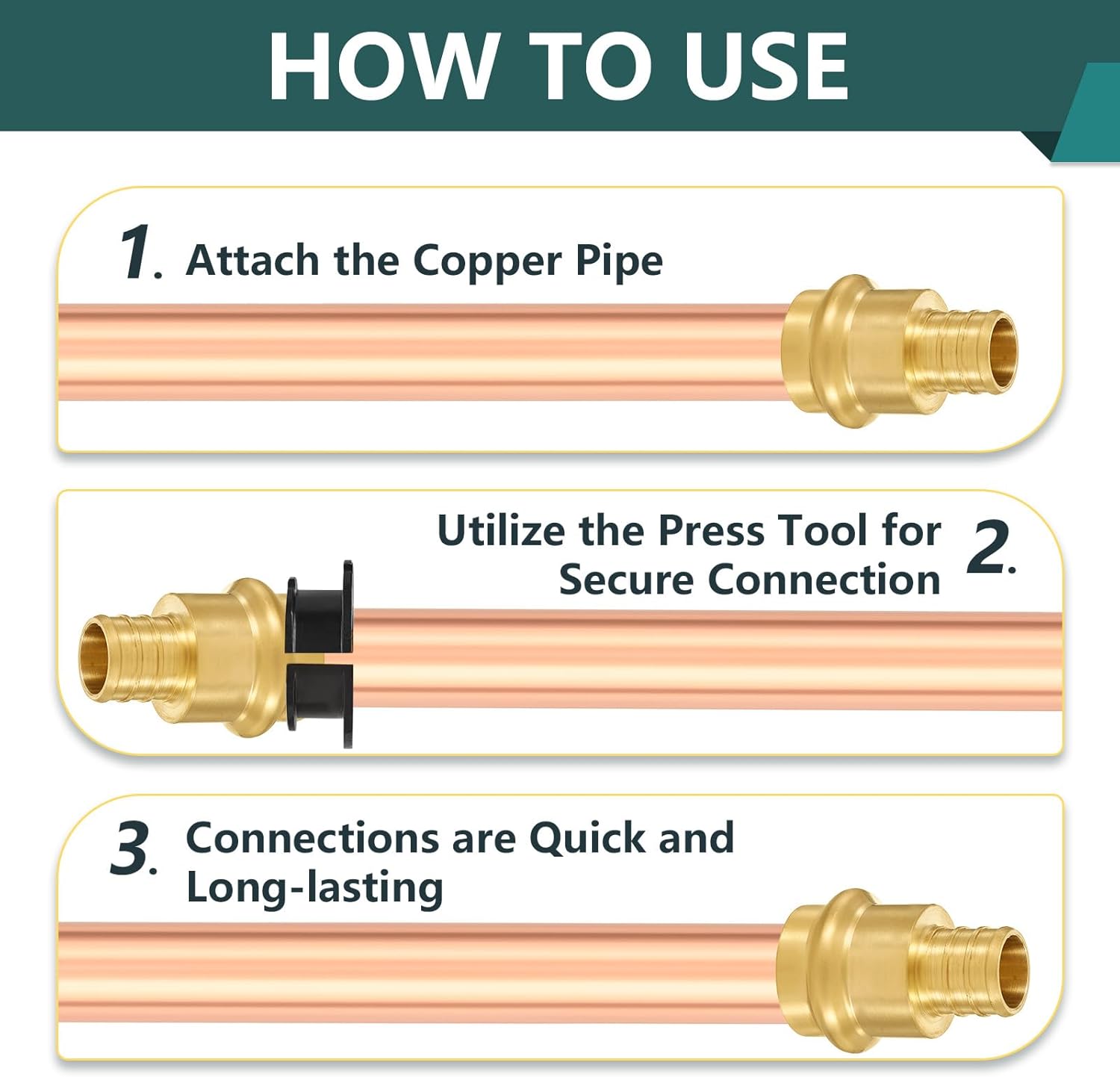 HOW TO USE

1. Attach the Copper Pipe

Utilize the Press Tool for Secure Connection 2.

3. Connections are Quick and Long-lasting