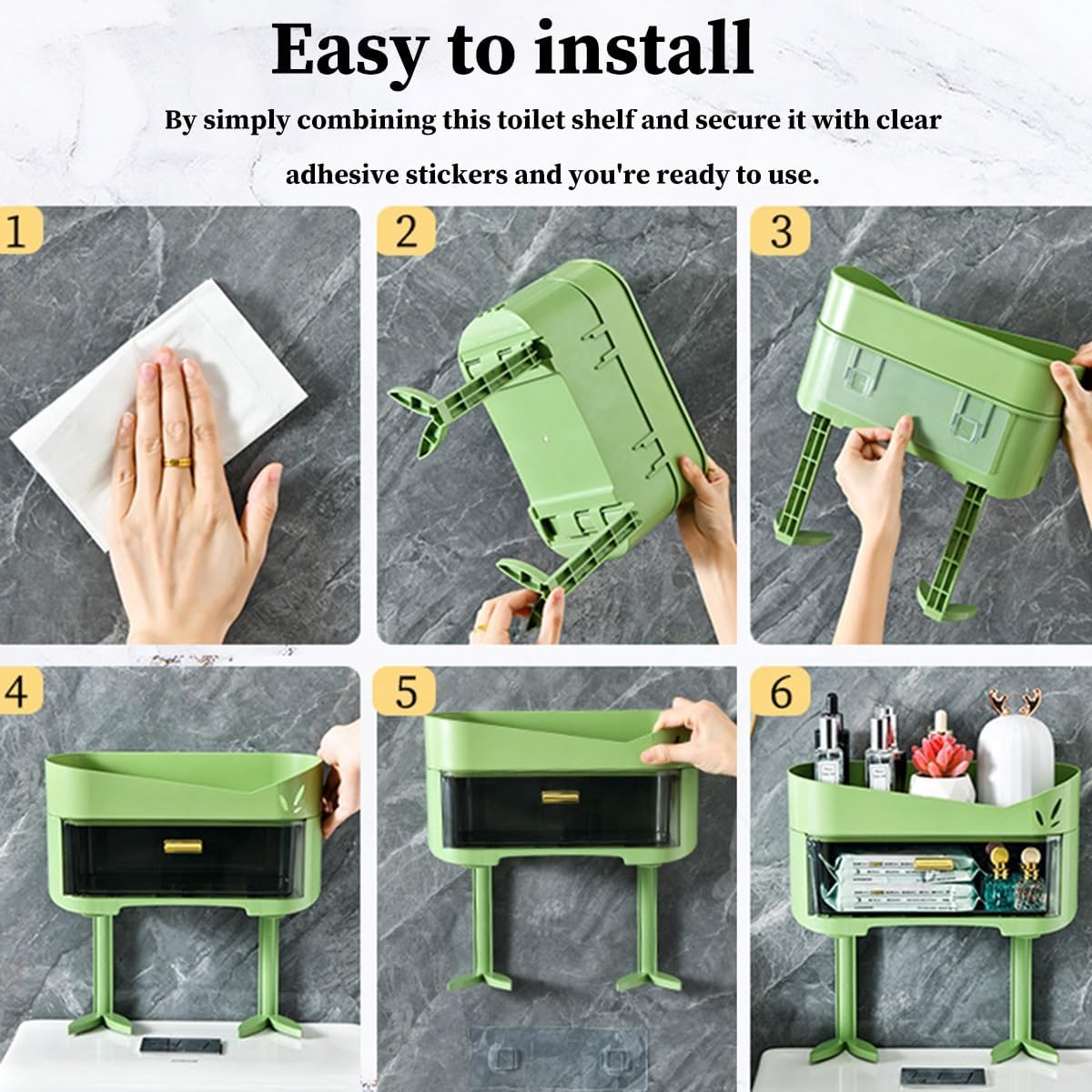 Easy to install

By simply combining this toilet shelf and secure it with clear adhesive stickers and you're ready to use.

1

2

3

4

5

6