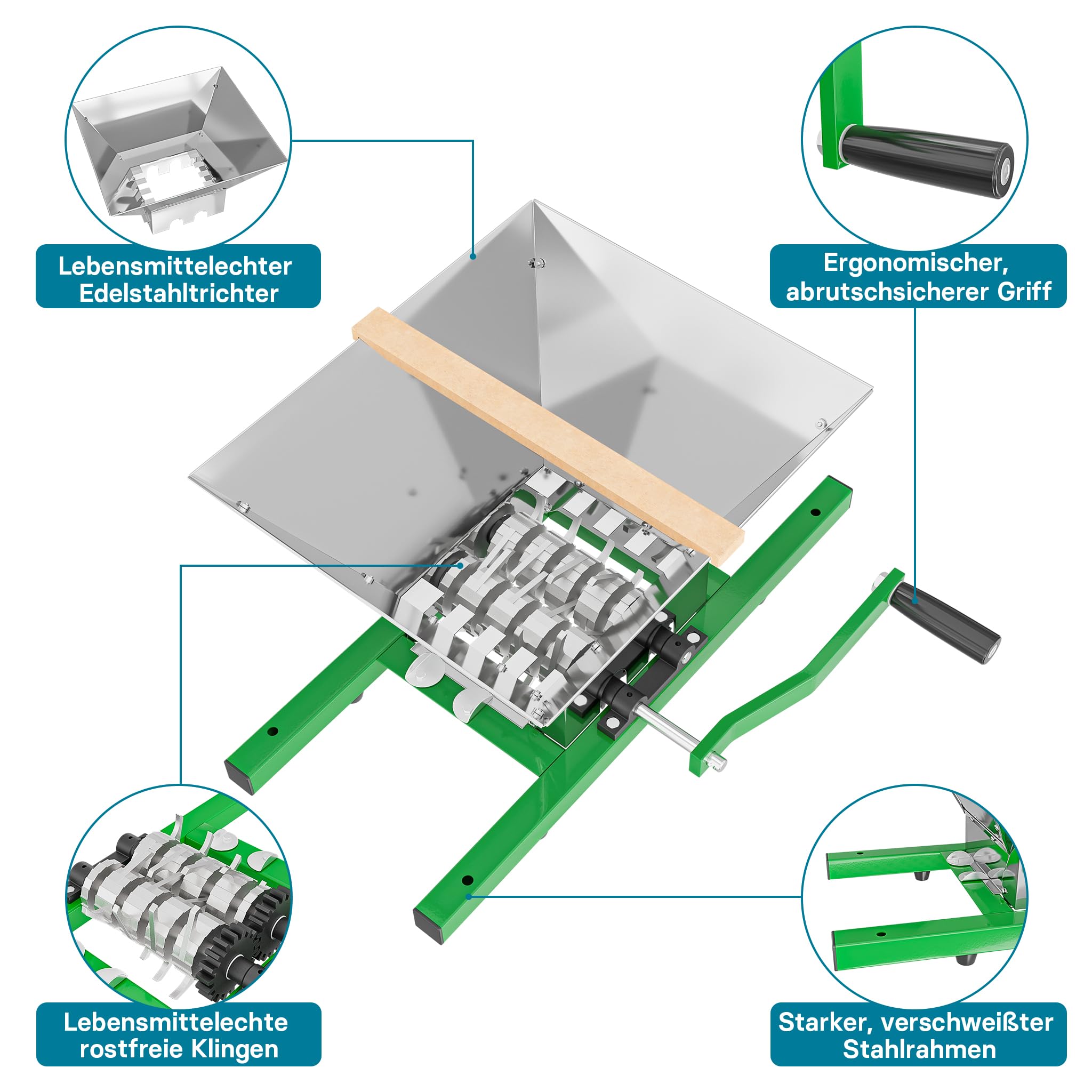 Lebensmittelechter Edelstahltrichter

Ergonomischer, abrutschsicherer Griff

Lebensmittelechte rostfreie Klingen

Starker, verschweißter Stahlrahmen