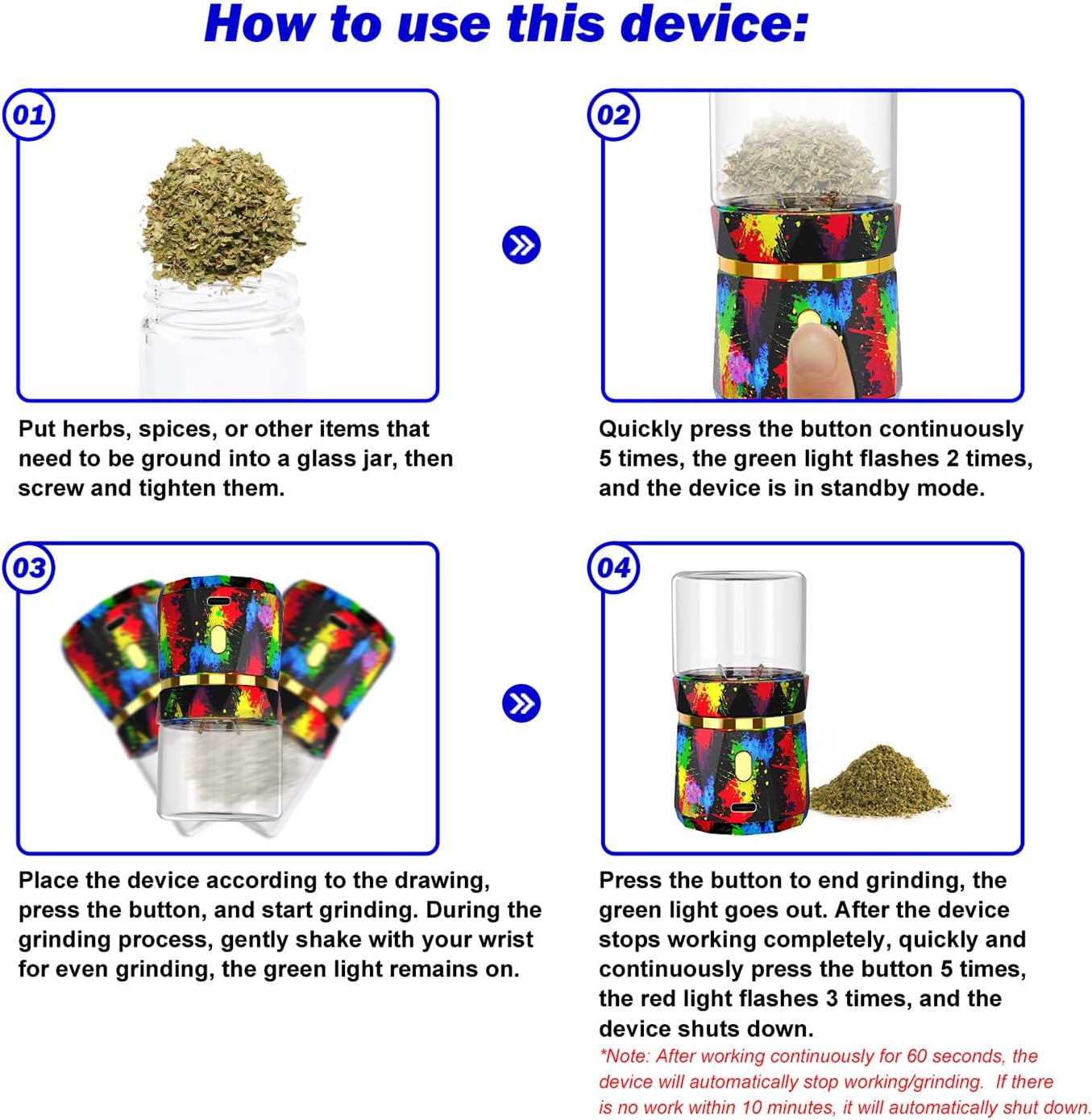 How to use this device:

01

Put herbs, spices, or other items that need to be ground into a glass jar, then screw and tighten them.

02

Quickly press the button continuously 5 times, the green light flashes 2 times, and the device is in standby mode.

03

Place the device according to the drawing, press the button, and start grinding. During the grinding process, gently shake with your wrist for even grinding, the green light remains on.

04

Press the button to end grinding, the green light goes out. After the device stops working completely, quickly and continuously press the button 5 times, the red light flashes 3 times, and the device shuts down.

*Note: After working continuously for 60 seconds, the device will automatically stop working/grinding. If there is no work within 10 minutes, it will automatically shut down.