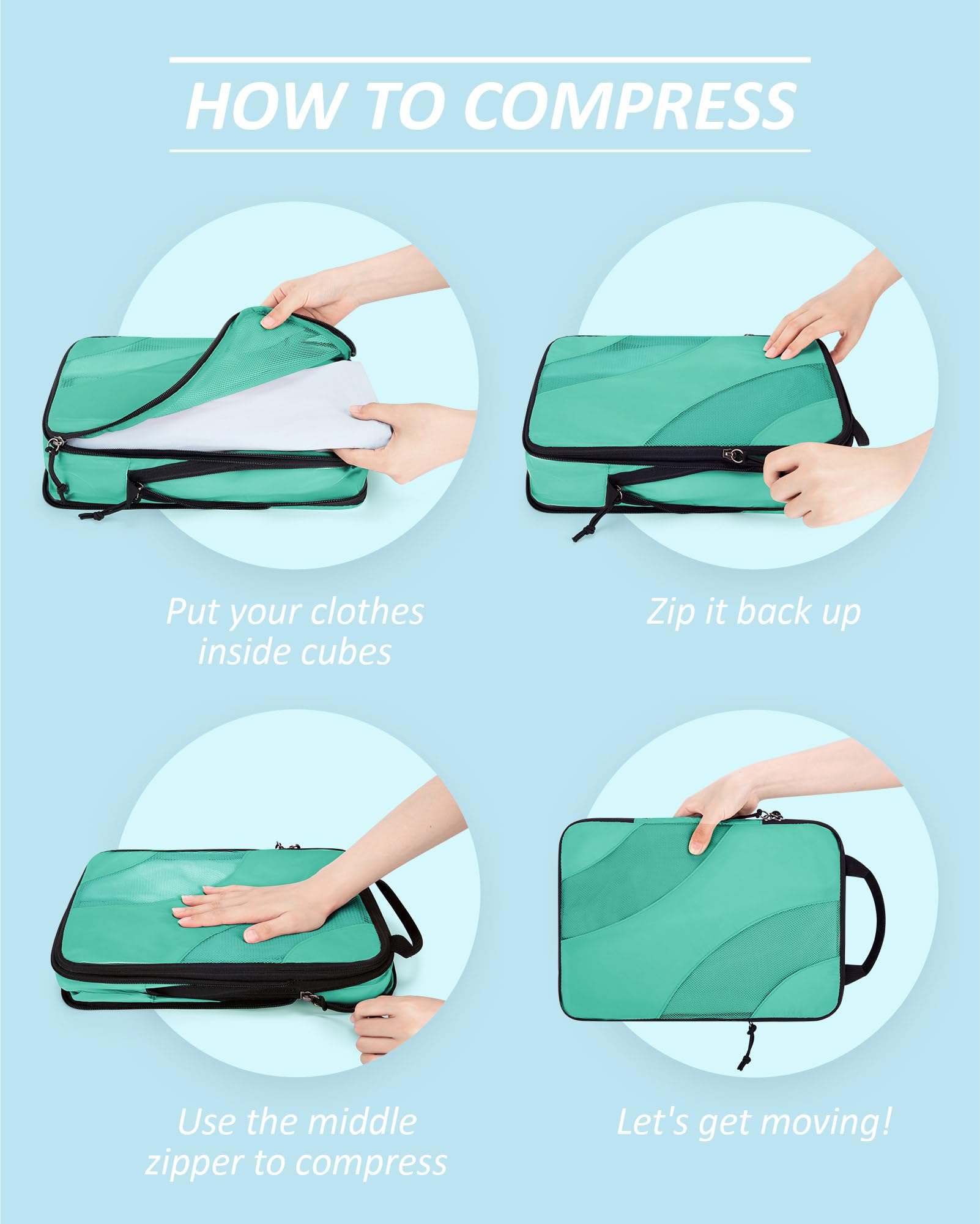 HOW TO COMPRESS

Put your clothes inside cubes

Zip it back up

Use the middle zipper to compress

Let's get moving!