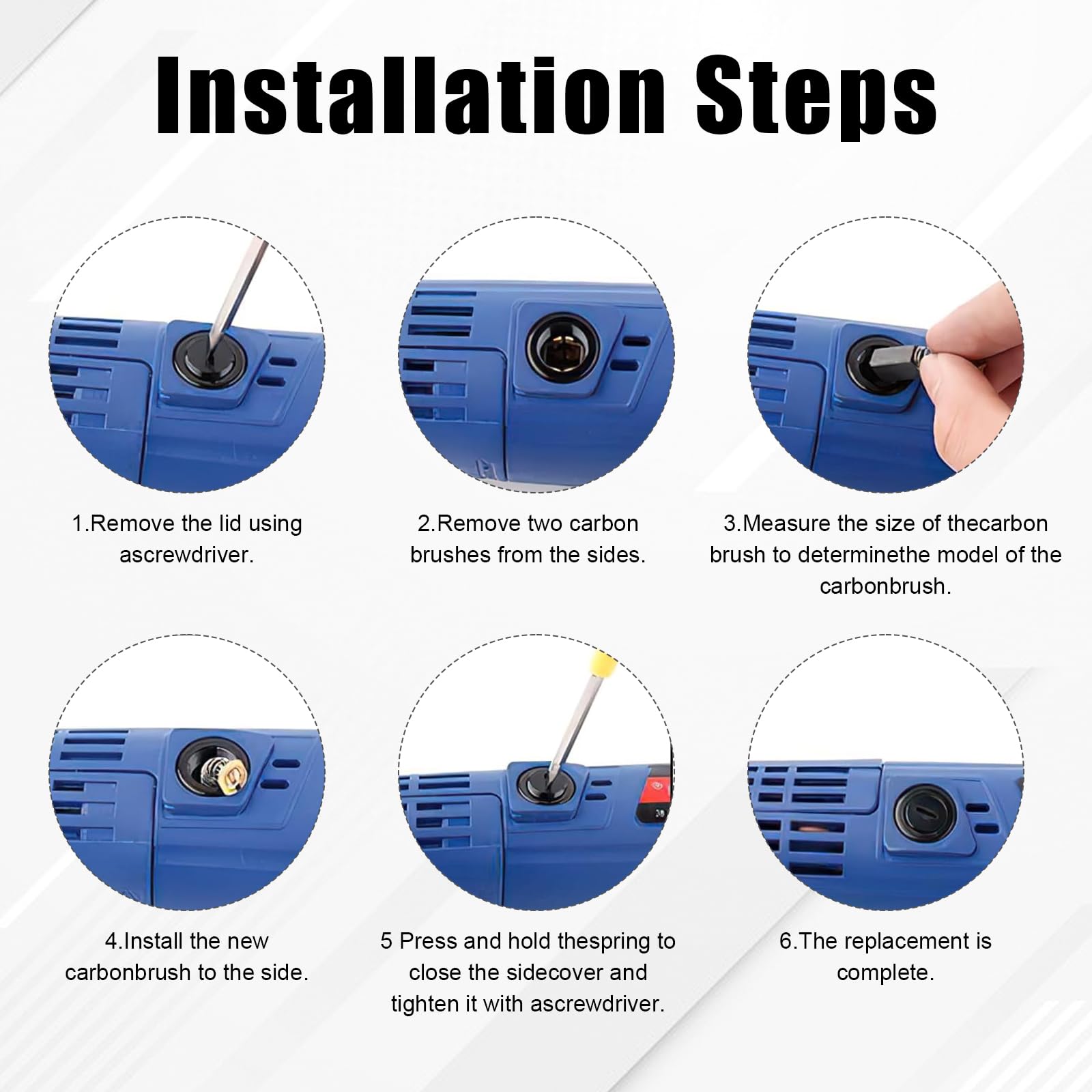 Installation Steps

1.Remove the lid using ascrewdriver.

2.Remove two carbon brushes from the sides.

3.Measure the size of thecarbon brush to determinethe model of the carbonbrush.

4.Install the new carbonbrush to the side.

5 Press and hold thespring to close the sidecover and tighten it with ascrewdriver.

6.The replacement is complete.