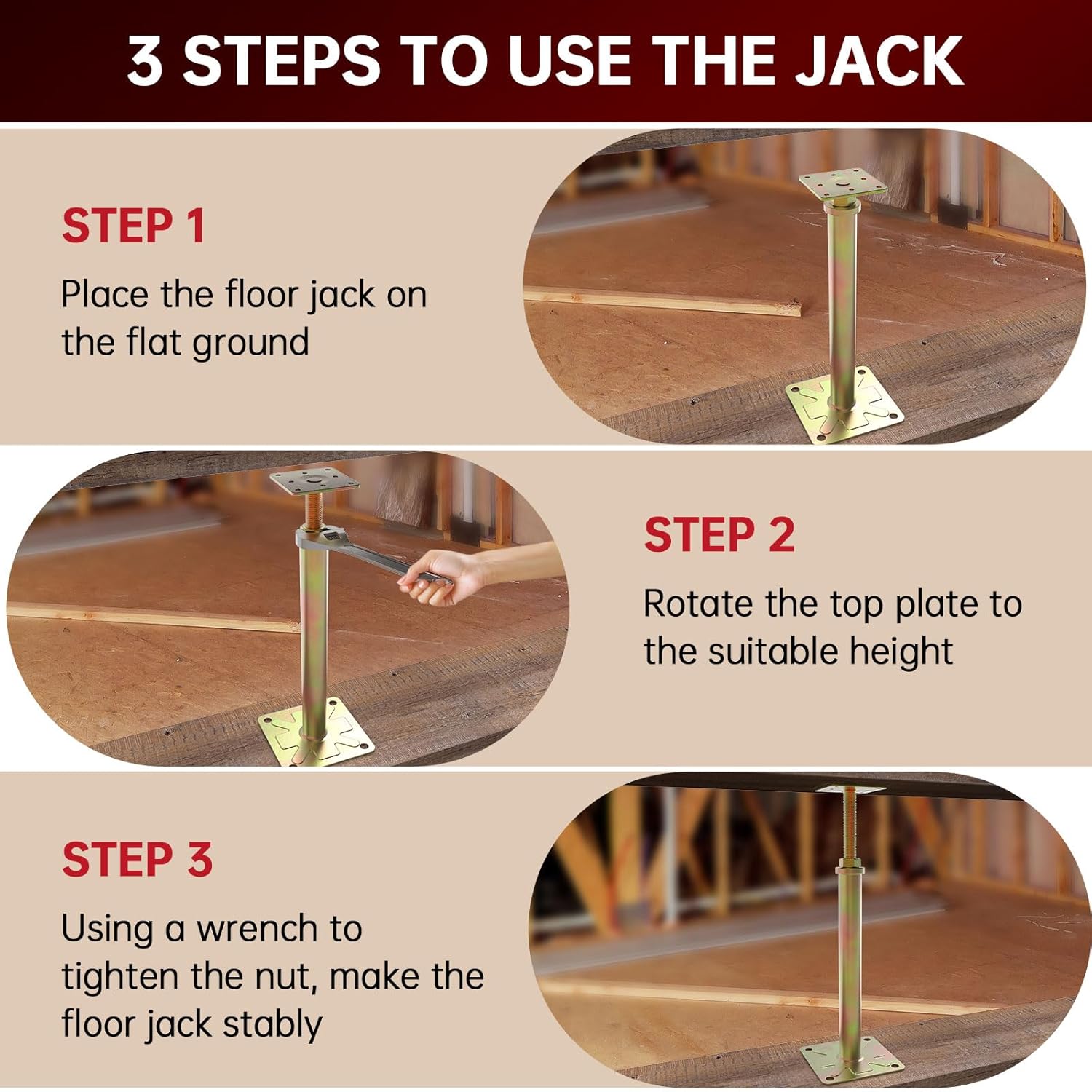 3 STEPS TO USE THE JACK

STEP 1

Place the floor jack on the flat ground

STEP 2

Rotate the top plate to the suitable height

STEP 3

Using a wrench to tighten the nut, make the floor jack stably